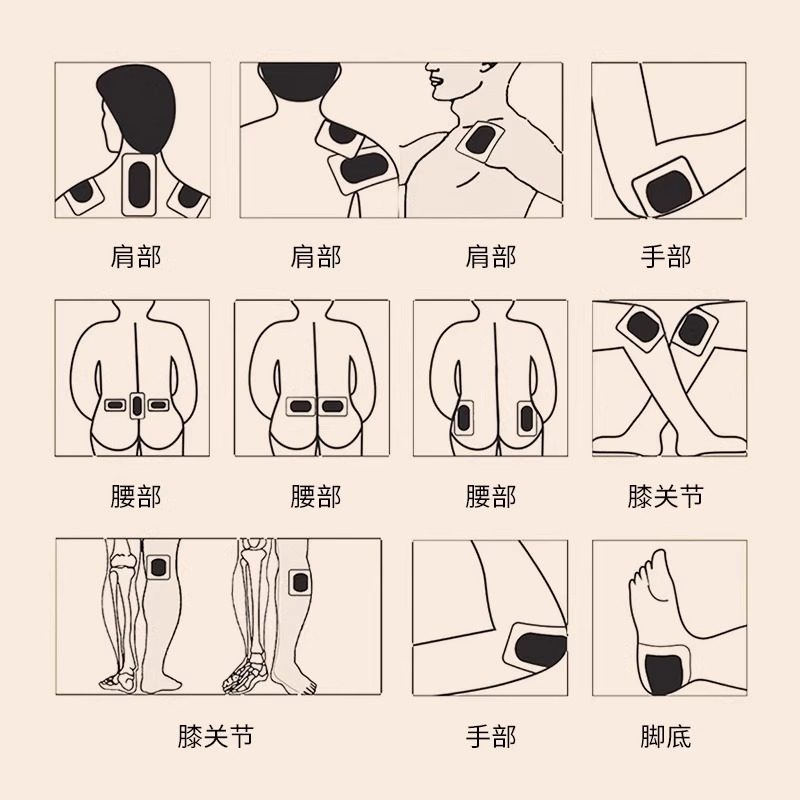 肩部

肩部

肩部

手部

腰部

腰部

腰部

膝关节

膝关节

手部

脚底