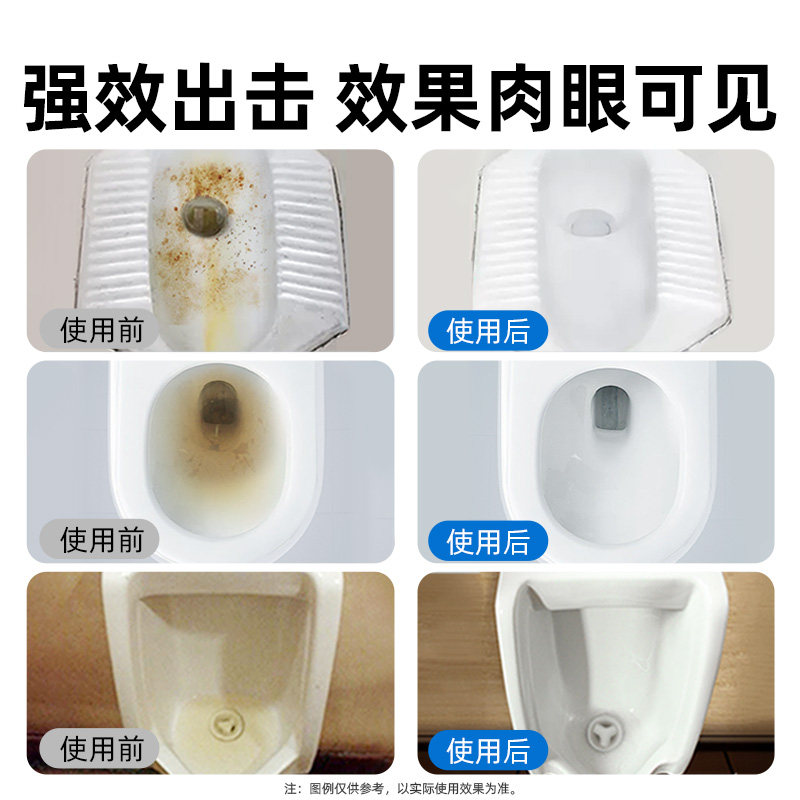 强效出击 效果肉眼可见

使用前

使用后

使用前

使用后

使用前

使用后

注：图例仅供参考，以实际使用效果为准。