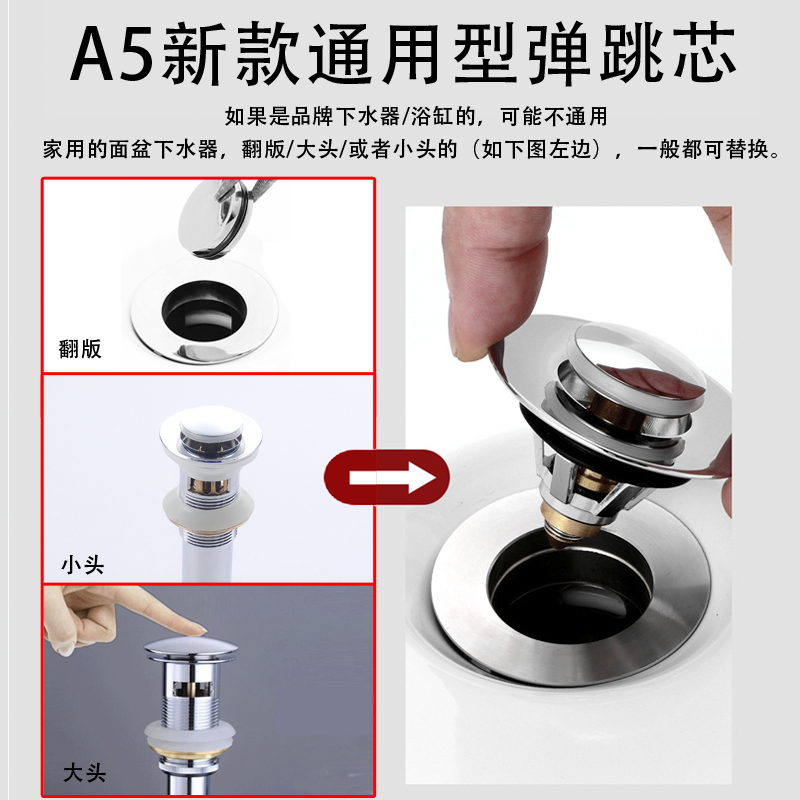 A5新款通用型弹跳芯

如果是品牌下水器/浴缸的，可能不通用
家用的面盆下水器，翻版/大头/或者小头的（如下图左边），一般都可替换。

翻版

小头

大头