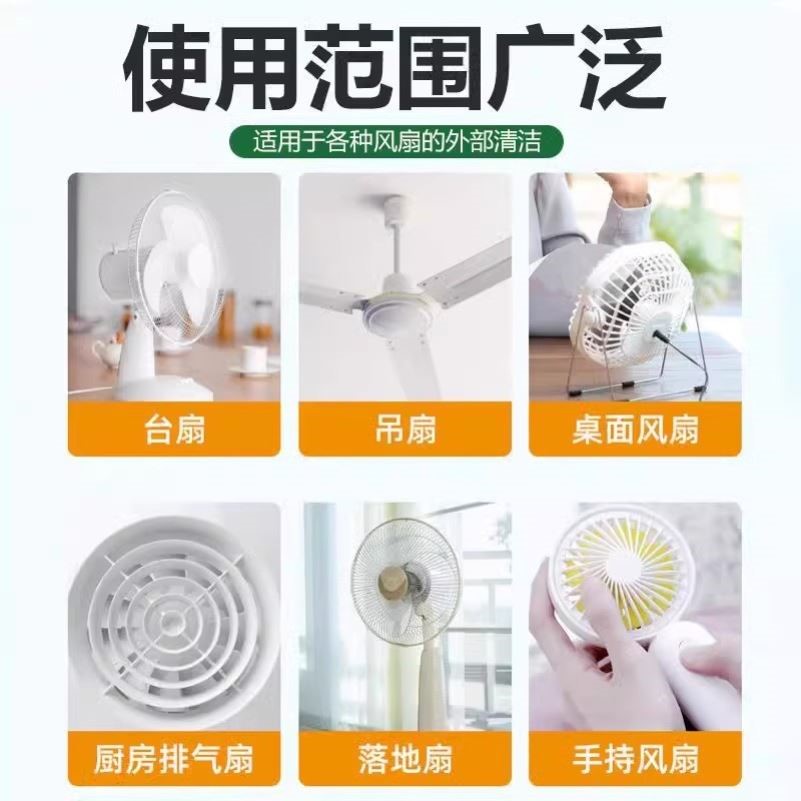 使用范围广泛

适用于各种风扇的外部清洁

台扇

吊扇

桌面风扇

厨房排气扇

落地扇

手持风扇