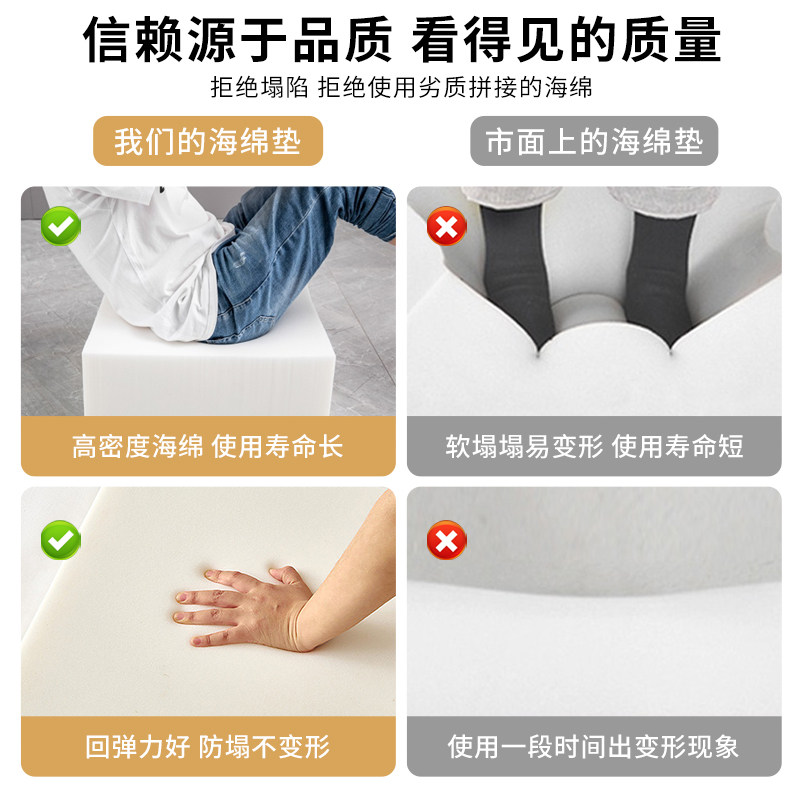 信赖源于品质 看得见的质量
拒绝塌陷 拒绝使用劣质拼接的海绵

我们的海绵垫

高密度海绵 使用寿命长

回弹力好 防塌不变形

市面上的海绵垫

软塌塌易变形 使用寿命短

使用一段时间出变形现象