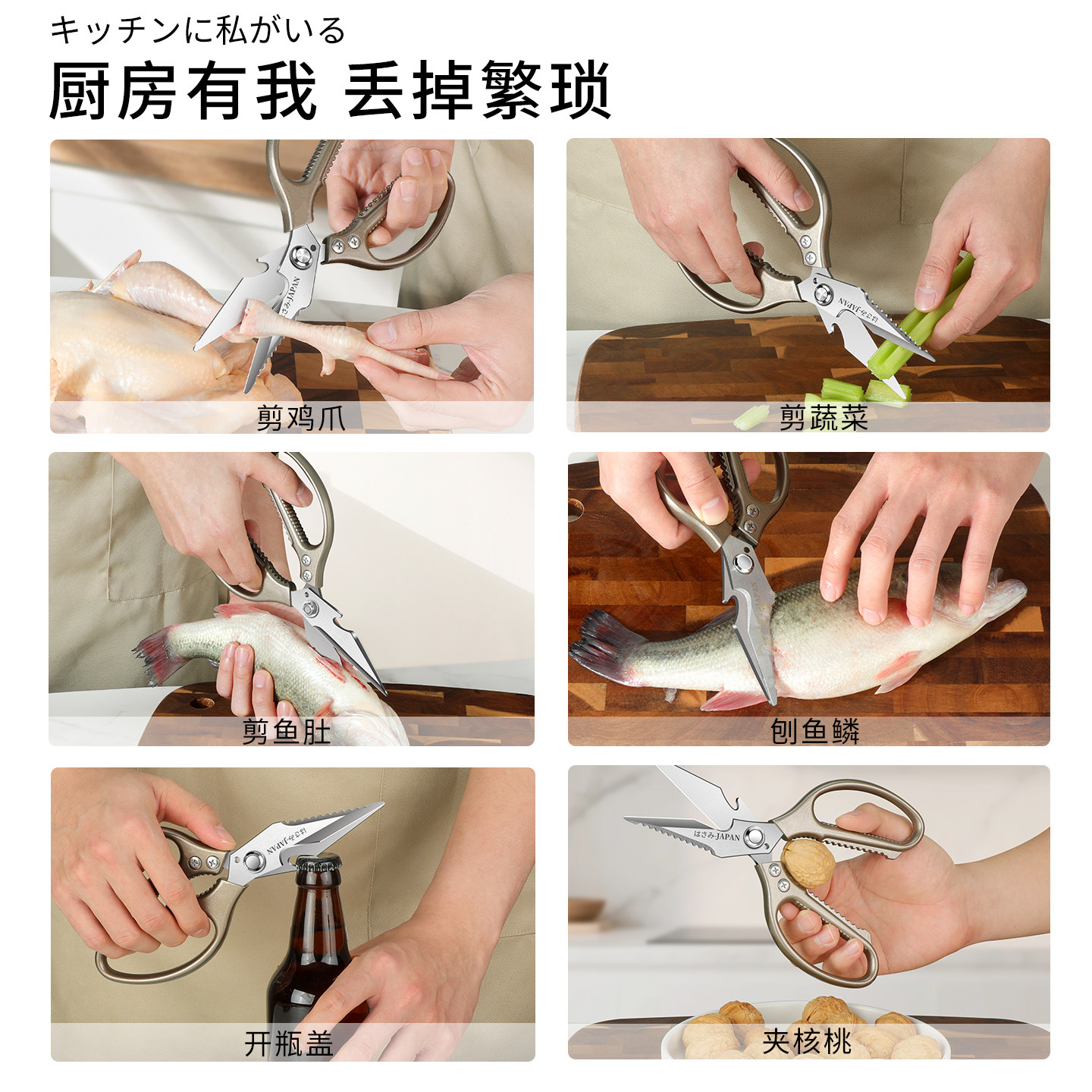 キッチンに私がいる
厨房有我 丢掉繁琐

はさみ-JAPAN
剪鸡爪

はさみ-JAPAN
剪蔬菜

剪鱼肚

刨鱼鳞

はさみ-JAPAN
开瓶盖

はさみ-JAPAN
夹核桃