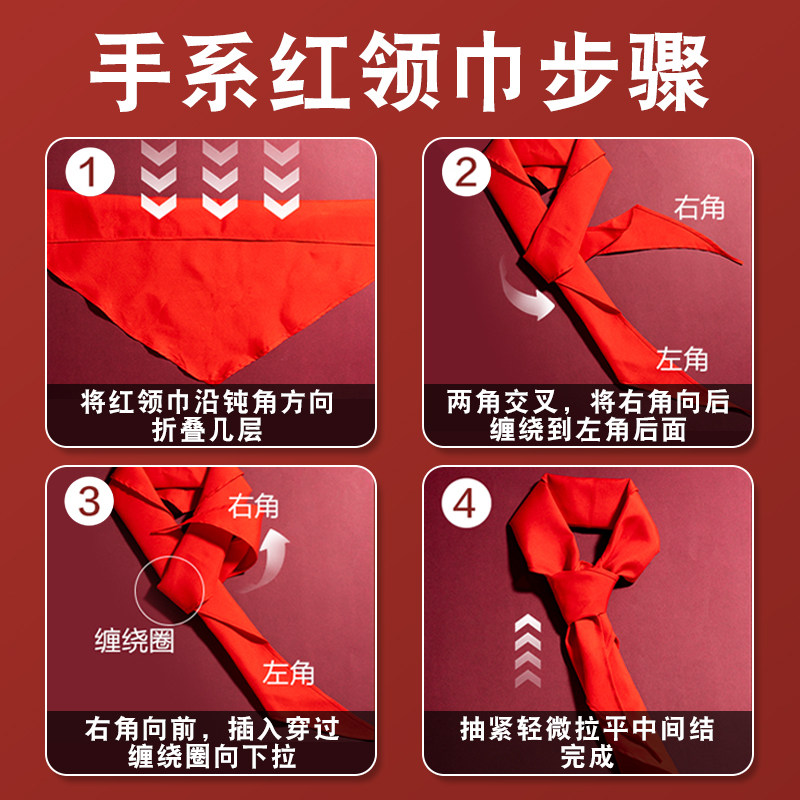 手系红领巾步骤

1

将红领巾沿钝角方向折叠几层

2

右角

左角

两角交叉，将右角向后缠绕到左角后面

3

右角

缠绕圈

左角

右角向前，插入穿过缠绕圈向下拉

4

抽紧轻微拉平中间结完成