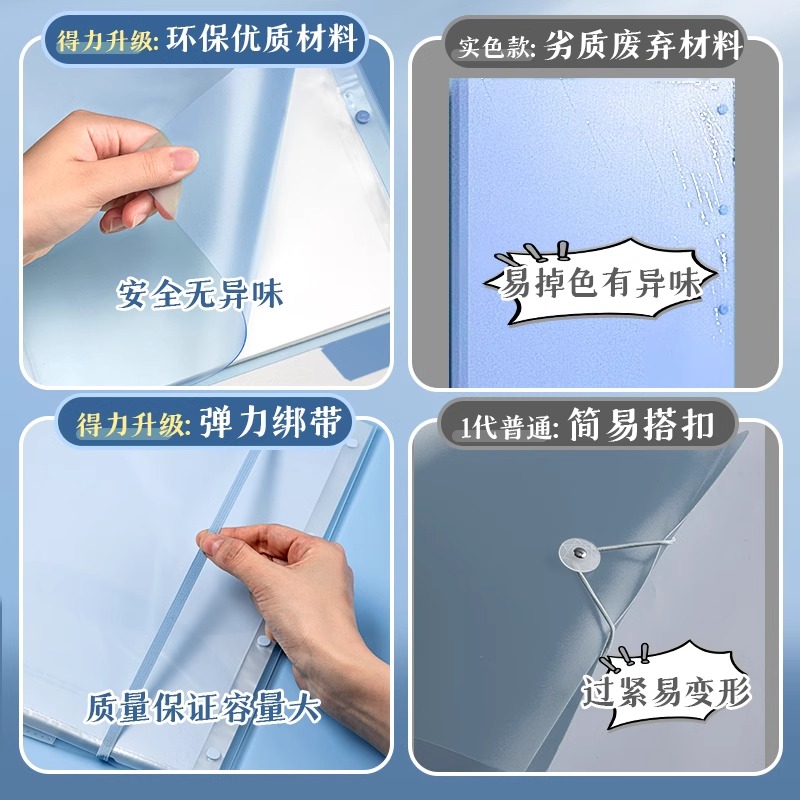 得力升级: 环保优质材料

安全无异味

实色款: 劣质废弃材料

易掉色有异味

得力升级: 弹力绑带

质量保证容量大

1代普通: 简易搭扣

过紧易变形