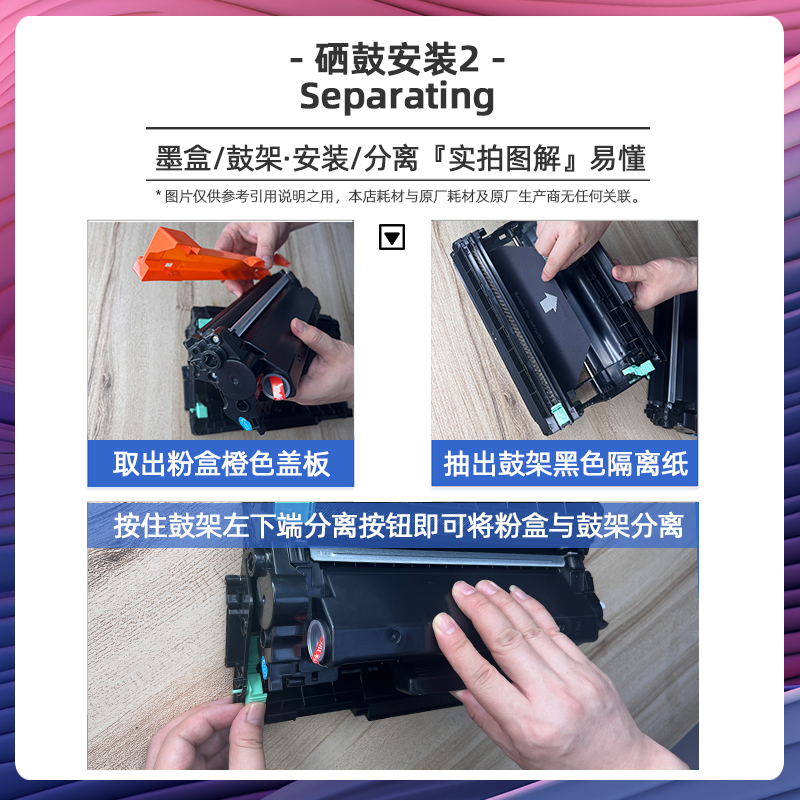 - 硒鼓安装2 -
Separating

墨盒/鼓架·安装/分离『实拍图解』易懂

* 图片仅供参考引用说明之用，本店耗材与原厂耗材及原厂生产商无任何关联。

取出粉盒橙色盖板

抽出鼓架黑色隔离纸

按住鼓架左下端分离按钮即可将粉盒与鼓架分离