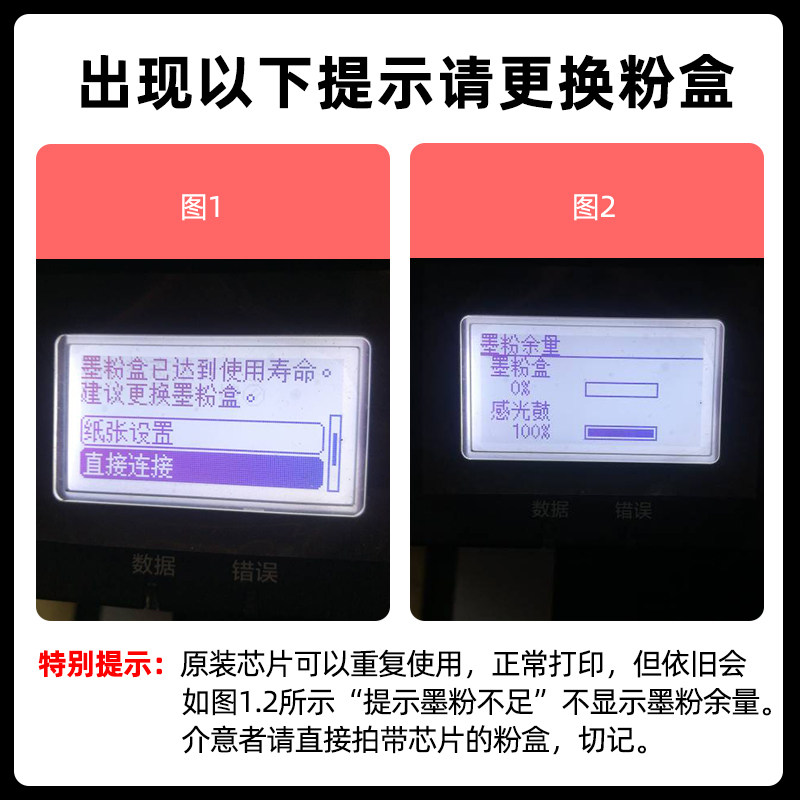 出现以下提示请更换粉盒

图1

墨粉盒已达到使用寿命。
建议更换墨粉盒。

纸张设置
直接连接

数据 错误

图2

墨粉余量
墨粉盒
0%
感光鼓
100%

数据 错误

特别提示：原装芯片可以重复使用，正常打印，但依旧会如图1.2所示“提示墨粉不足”不显示墨粉余量。介意者请直接拍带芯片的粉盒，切记。