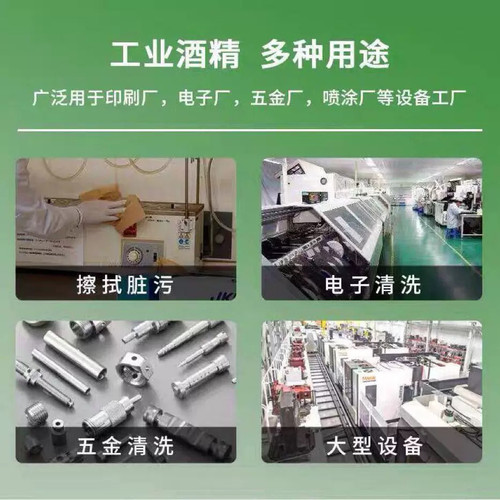 工业酒精 多种用途

广泛用于印刷厂，电子厂，五金厂，喷涂厂等设备工厂

擦拭脏污

电子清洗

五金清洗

大型设备