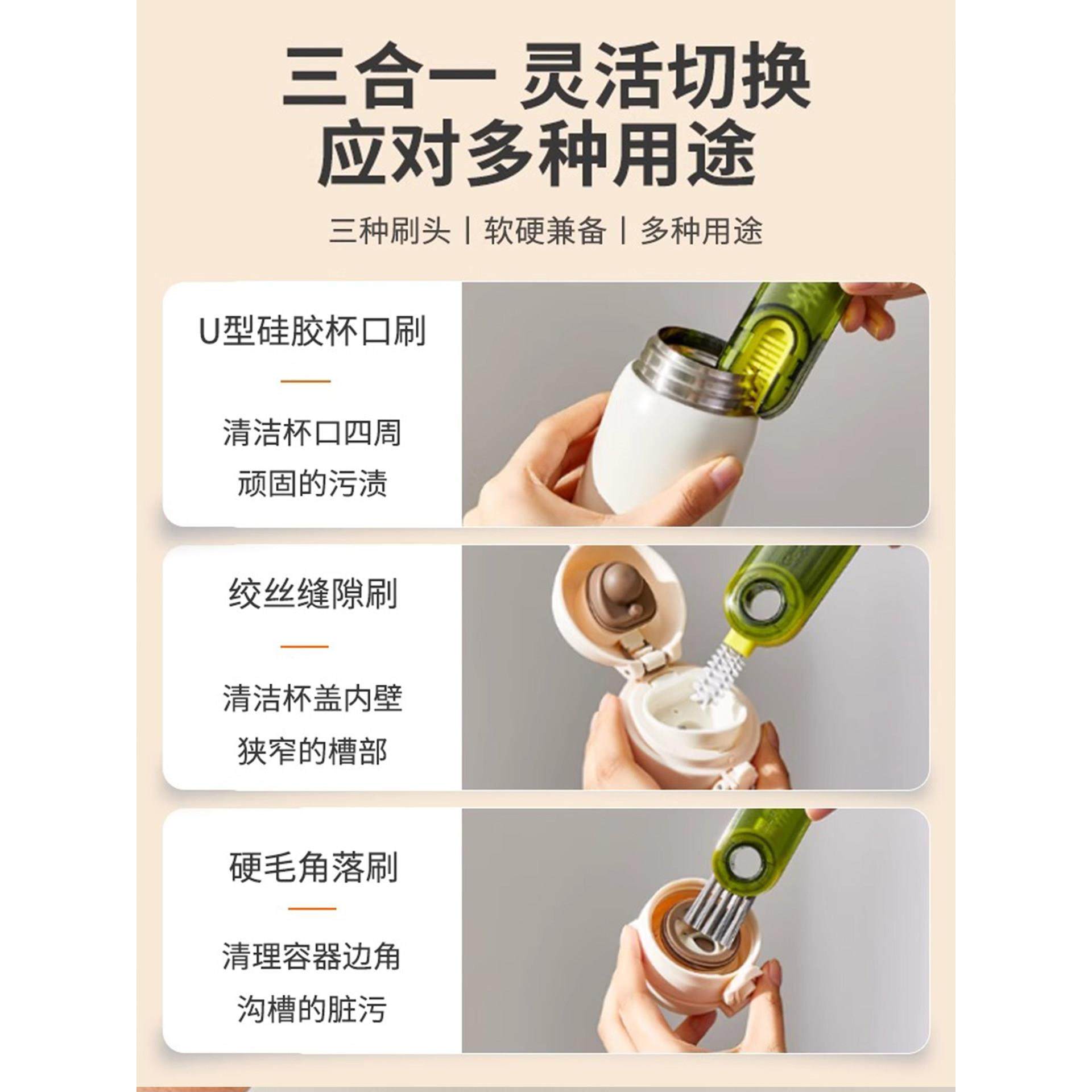 三合一 灵活切换
应对多种用途

三种刷头 | 软硬兼备 | 多种用途

U型硅胶杯口刷

清洁杯口四周
顽固的污渍

绞丝缝隙刷

清洁杯盖内壁
狭窄的槽部

硬毛角落刷

清理容器边角
沟槽的脏污