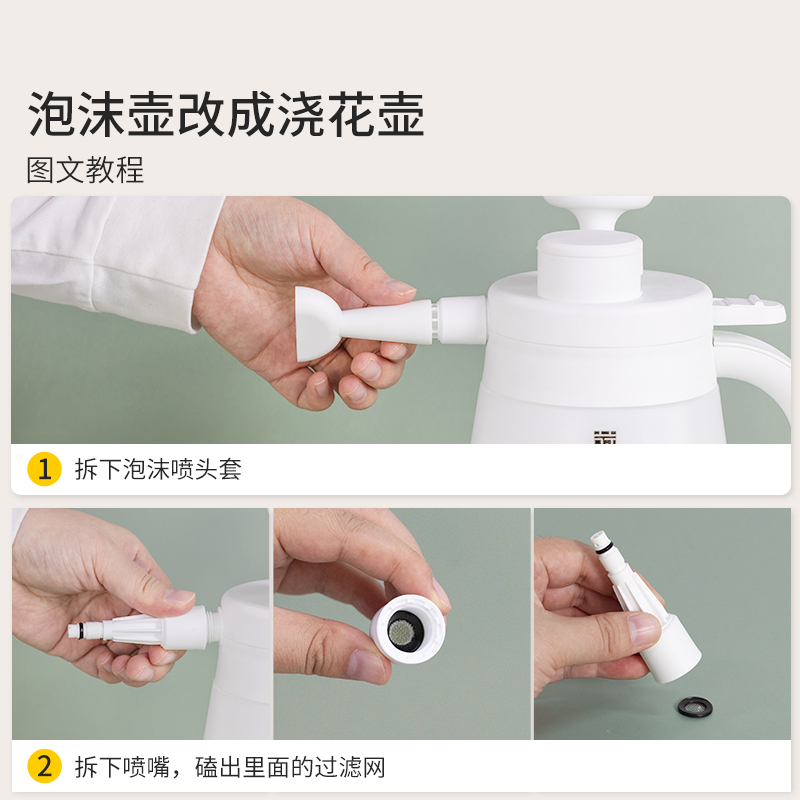 泡沫壶改成浇花壶

图文教程

1 拆下泡沫喷头套

2 拆下喷嘴，磕出里面的过滤网