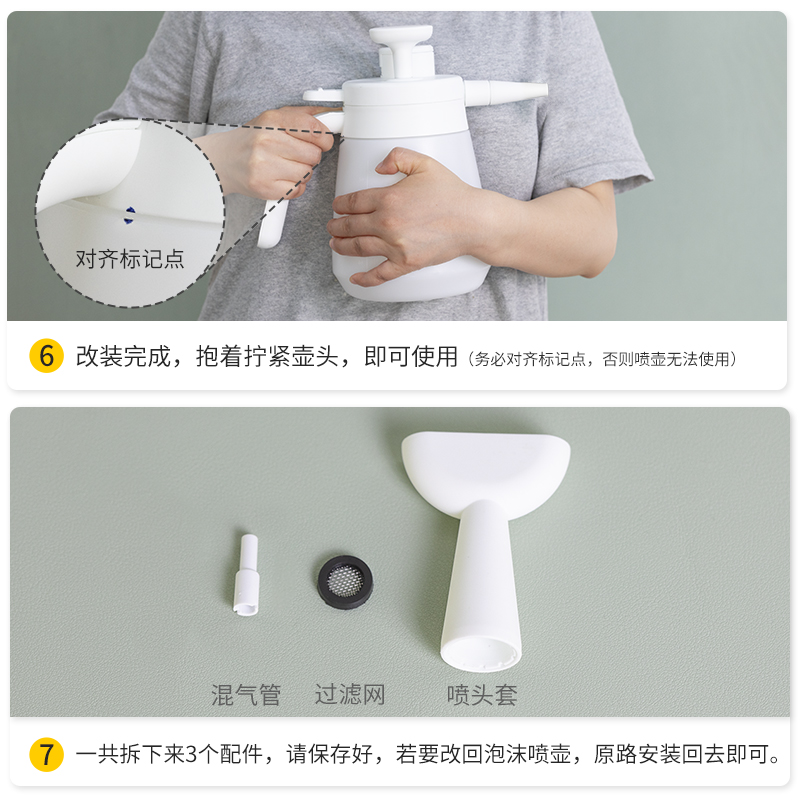 对齐标记点

6 改装完成，抱着拧紧壶头，即可使用（务必对齐标记点，否则喷壶无法使用）

混气管 过滤网 喷头套

7 一共拆下来3个配件，请保存好，若要改回泡沫喷壶，原路安装回去即可。