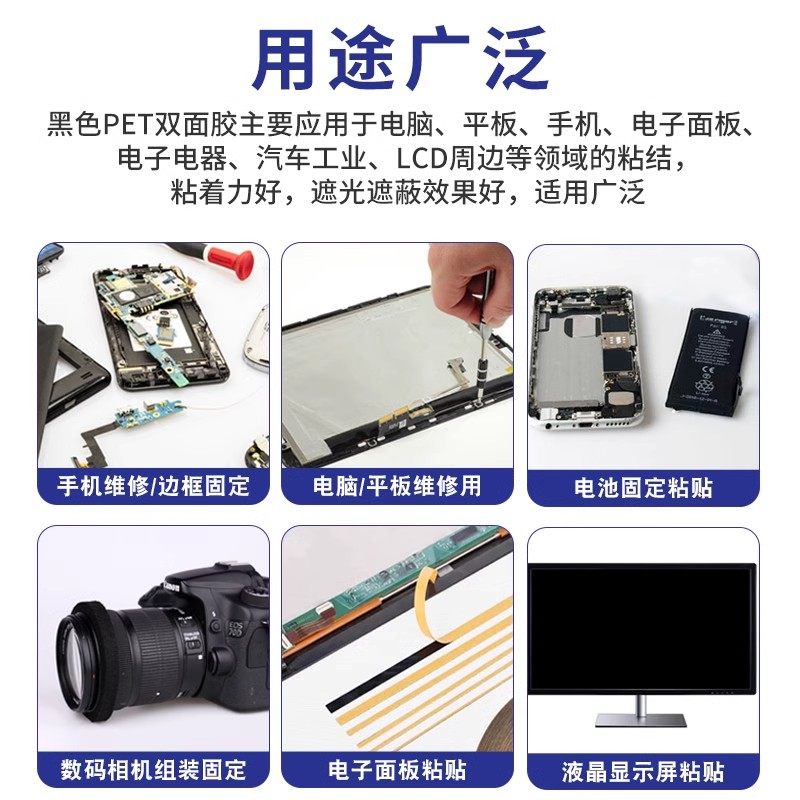 用途广泛

黑色PET双面胶主要应用于电脑、平板、手机、电子面板、电子电器、汽车工业、LCD周边等领域的粘结，粘着力好，遮光遮蔽效果好，适用广泛

手机维修/边框固定

电脑/平板维修用

电池固定粘贴

Canon
EOS 70D

数码相机组装固定

电子面板粘贴

液晶显示屏粘贴