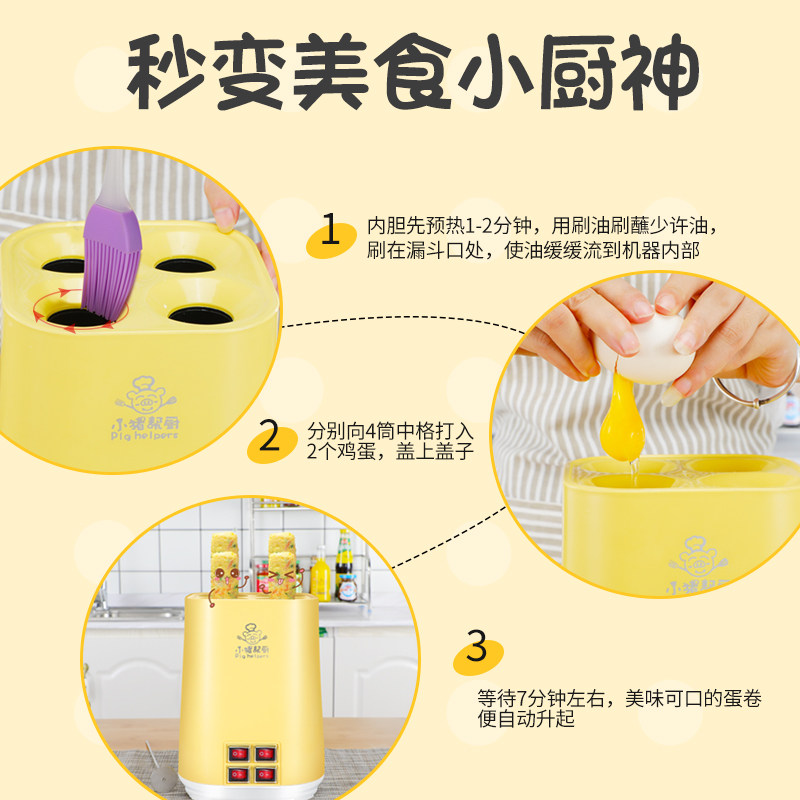 秒变美食小厨神

1 内胆先预热1-2分钟，用刷油刷蘸少许油，刷在漏斗口处，使油缓缓流到机器内部

小猪帮厨
Pig helpers

2 分别向4筒中格打入2个鸡蛋，盖上盖子

小猪帮厨

小猪帮厨
Pig helpers

3 等待7分钟左右，美味可口的蛋卷便自动升起