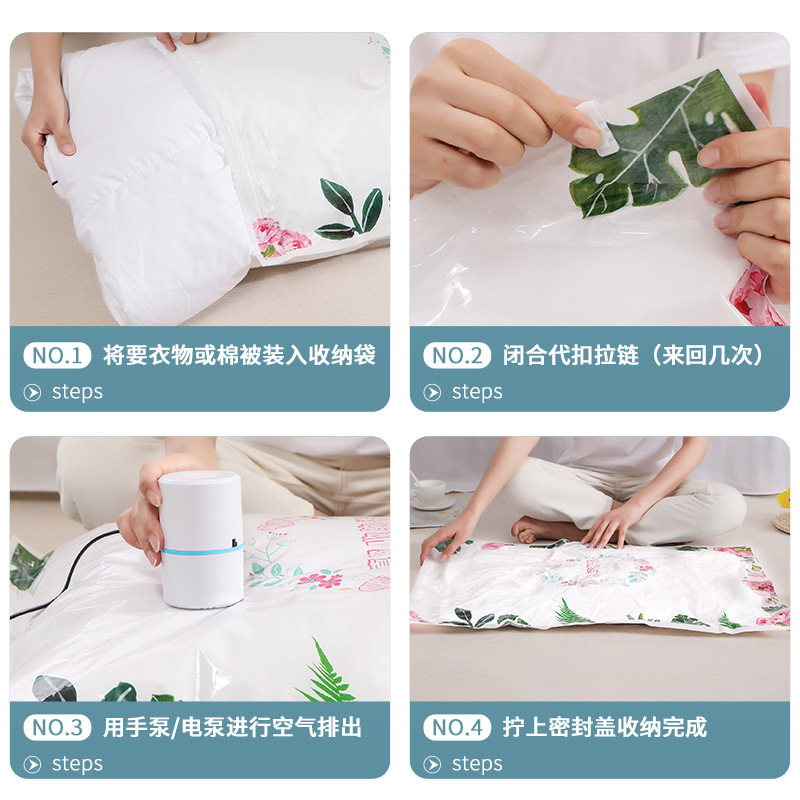 NO.1 将要衣物或棉被装入收纳袋

steps

NO.2 闭合代扣拉链（来回几次）

steps

NO.3 用手泵/电泵进行空气排出

steps

NO.4 拧上密封盖收纳完成

steps