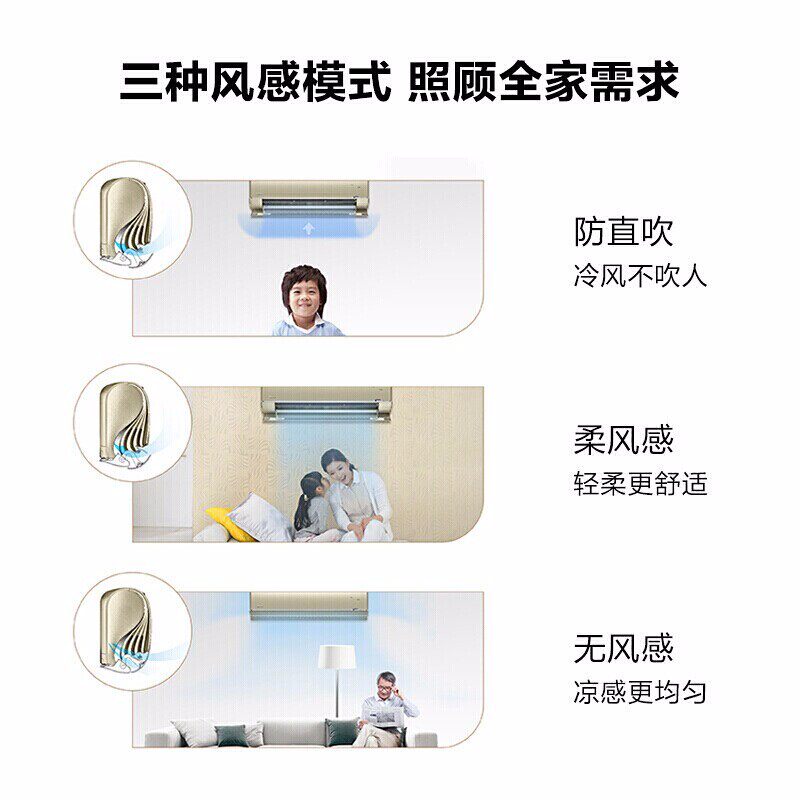 三种风感模式 照顾全家需求

防直吹
冷风不吹人

柔风感
轻柔更舒适

无风感
凉感更均匀