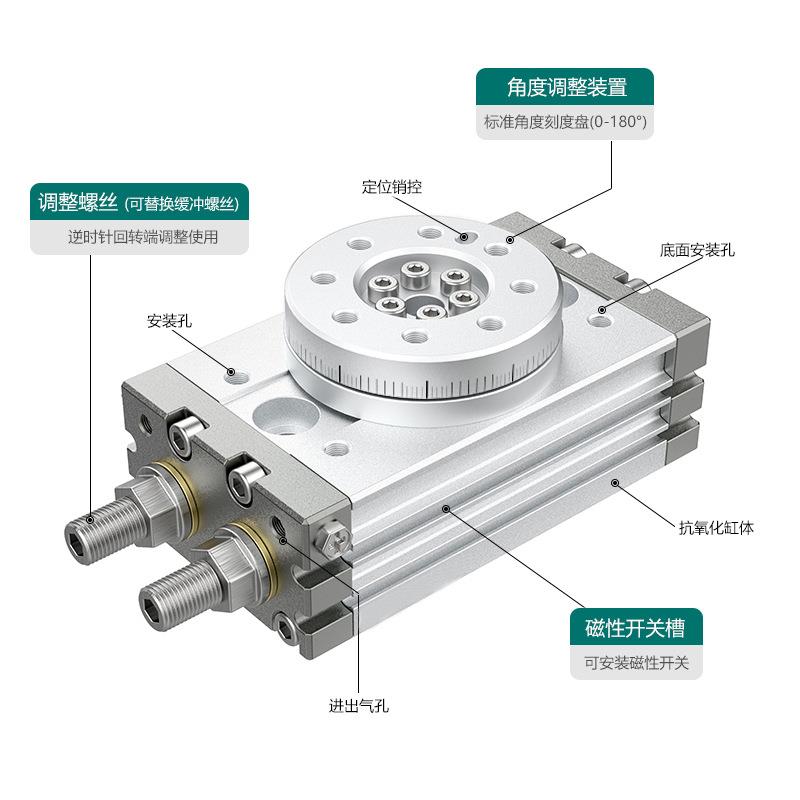 角度调整装置
标准角度刻度盘(0-180°)

调整螺丝 (可替换缓冲螺丝)
逆时针回转端调整使用

定位销控

底面安装孔

安装孔

抗氧化缸体

磁性开关槽
可安装磁性开关

进出气孔