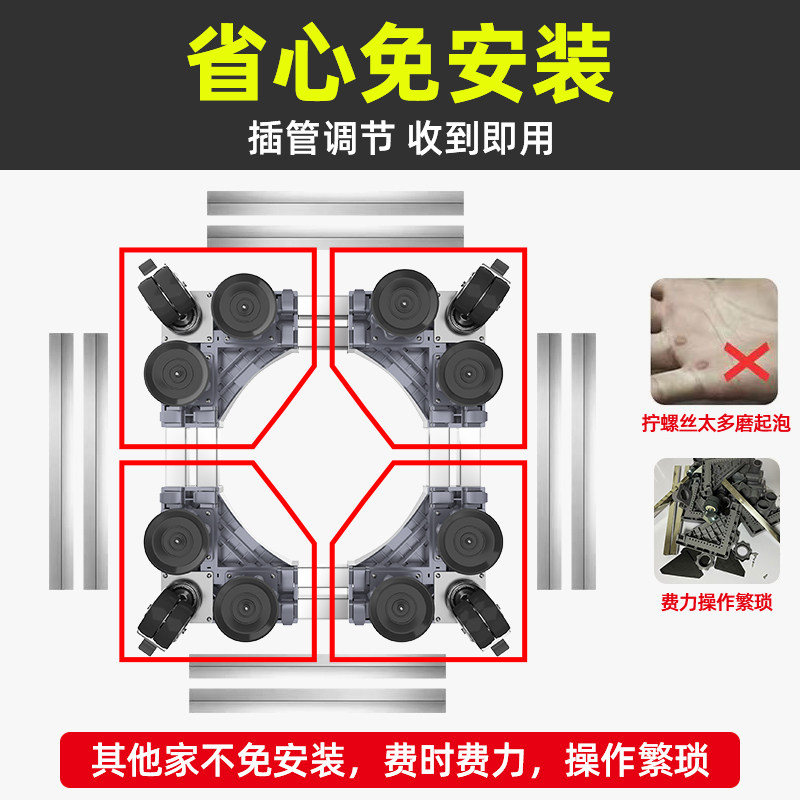 省心免安装

插管调节 收到即用

拧螺丝太多磨起泡

费力操作繁琐

其他家不免安装，费时费力，操作繁琐