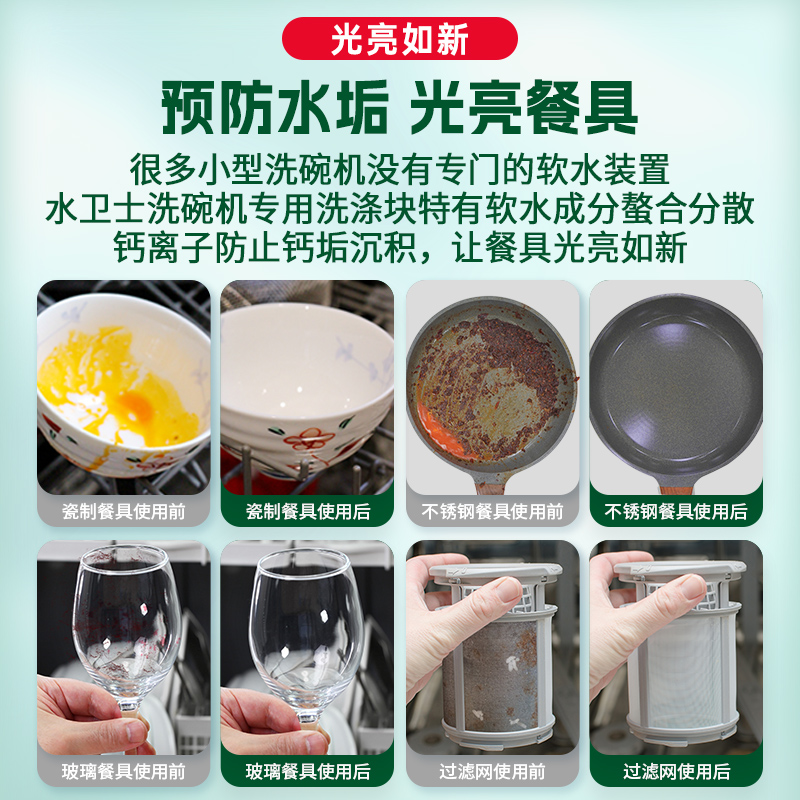 光亮如新

预防水垢 光亮餐具

很多小型洗碗机没有专门的软水装置
水卫士洗碗机专用洗涤块特有软水成分螯合分散
钙离子防止钙垢沉积，让餐具光亮如新

瓷制餐具使用前
瓷制餐具使用后
不锈钢餐具使用前
不锈钢餐具使用后
玻璃餐具使用前
玻璃餐具使用后
过滤网使用前
过滤网使用后