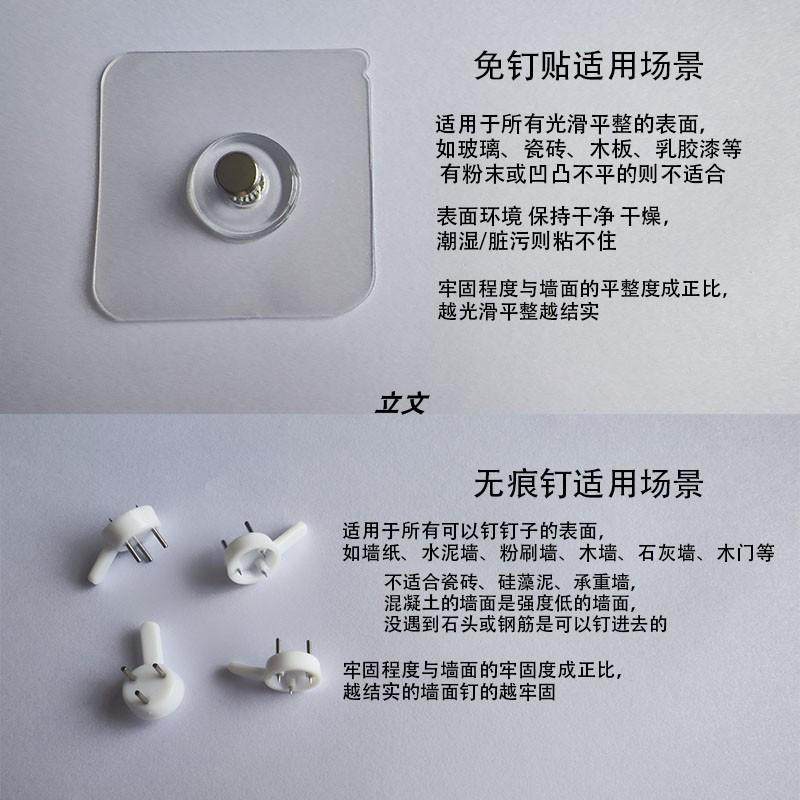 免钉贴适用场景

适用于所有光滑平整的表面，
如玻璃、瓷砖、木板、乳胶漆等
有粉末或凹凸不平的则不适合

表面环境 保持干净 干燥，
潮湿/脏污则粘不住

牢固程度与墙面的平整度成正比，
越光滑平整越结实

立文

无痕钉适用场景

适用于所有可以钉钉子的表面，
如墙纸、水泥墙、粉刷墙、木墙、石灰墙、木门等

不适合瓷砖、硅藻泥、承重墙，
混凝土的墙面是强度低的墙面，
没遇到石头或钢筋是可以钉进去的

牢固程度与墙面的牢固度成正比，
越结实的墙面钉的越牢固