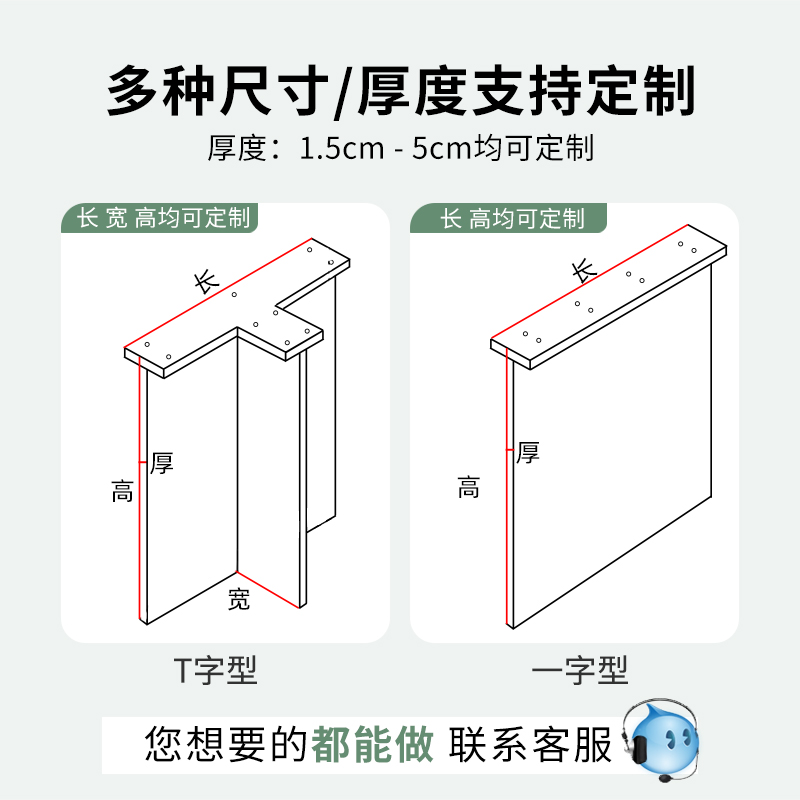 多种尺寸/厚度支持定制

厚度：1.5cm - 5cm均可定制

长 宽 高均可定制

长

厚

高

宽

T字型

长 高均可定制

长

厚

高

一字型

您想要的都能做 联系客服