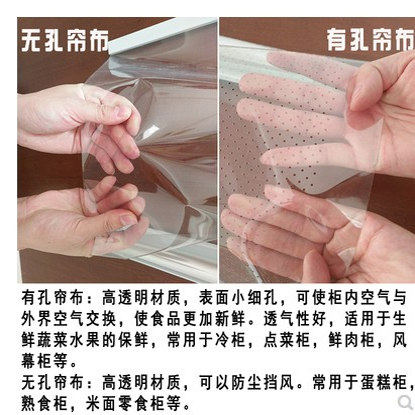 无孔帘布

有孔帘布

有孔帘布：高透明材质，表面小细孔，可使柜内空气与外界空气交换，使食品更加新鲜。透气性好，适用于生鲜蔬菜水果的保鲜，常用于冷柜，点菜柜，鲜肉柜，风幕柜等。

无孔帘布：高透明材质，可以防尘挡风。常用于蛋糕柜，熟食柜，米面零食柜等。