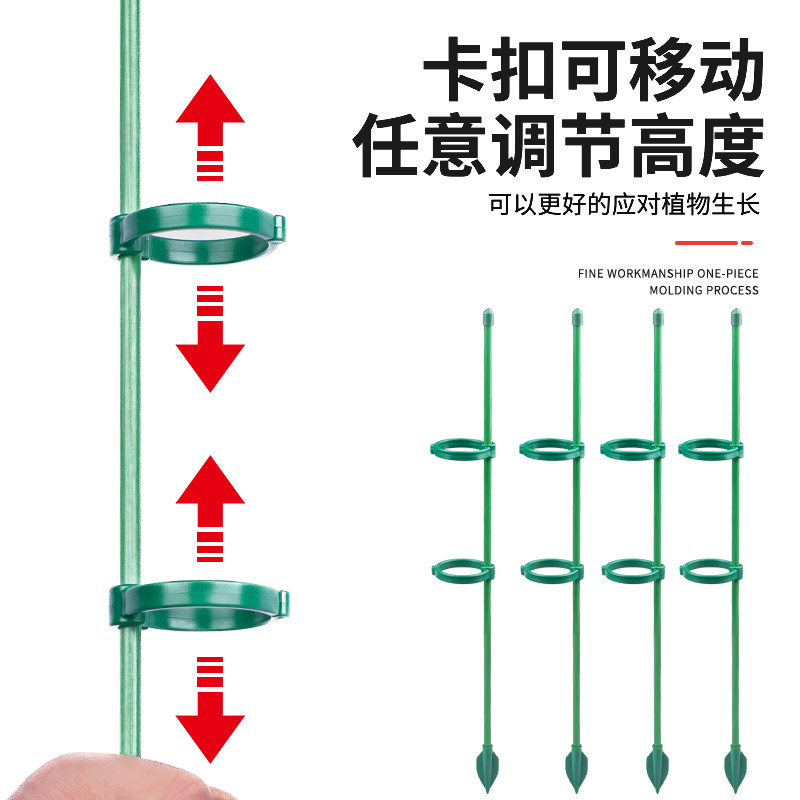 卡扣可移动
任意调节高度

可以更好的应对植物生长

FINE WORKMANSHIP ONE-PIECE MOLDING PROCESS