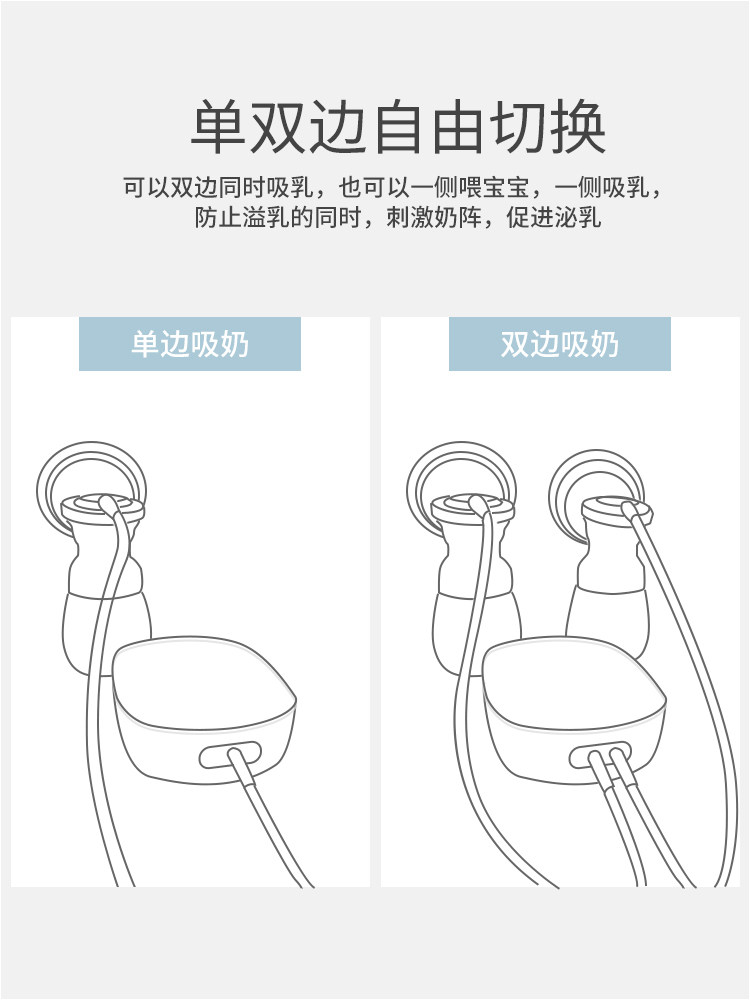 单双边自由切换

可以双边同时吸乳，也可以一侧喂宝宝，一侧吸乳，防止溢乳的同时，刺激奶阵，促进泌乳

单边吸奶

双边吸奶