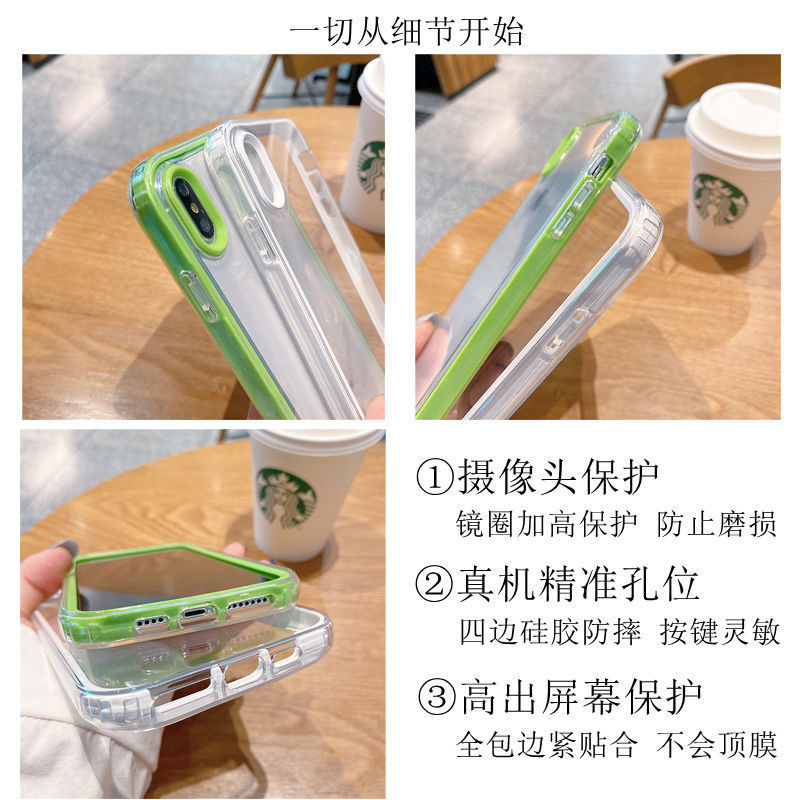 一切从细节开始

①摄像头保护
镜圈加高保护 防止磨损

②真机精准孔位
四边硅胶防摔 按键灵敏

③高出屏幕保护
全包边紧贴合 不会顶膜