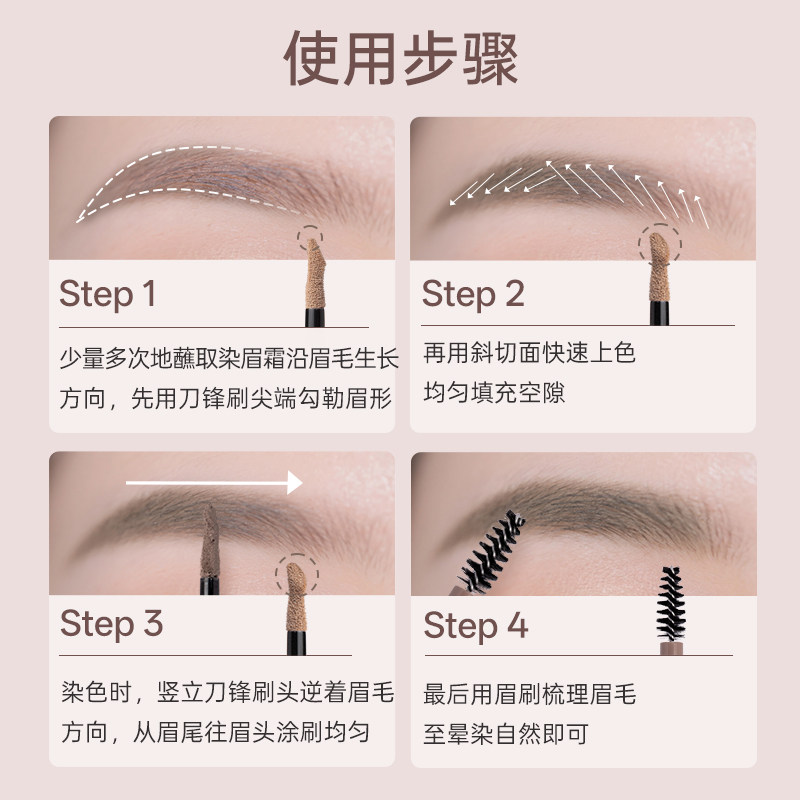 使用步骤

Step 1

少量多次地蘸取染眉霜沿眉毛生长方向，先用刀锋刷尖端勾勒眉形

Step 2

再用斜切面快速上色
均匀填充空隙

Step 3

染色时，竖立刀锋刷头逆着眉毛方向，从眉尾往眉头涂刷均匀

Step 4

最后用眉刷梳理眉毛
至晕染自然即可