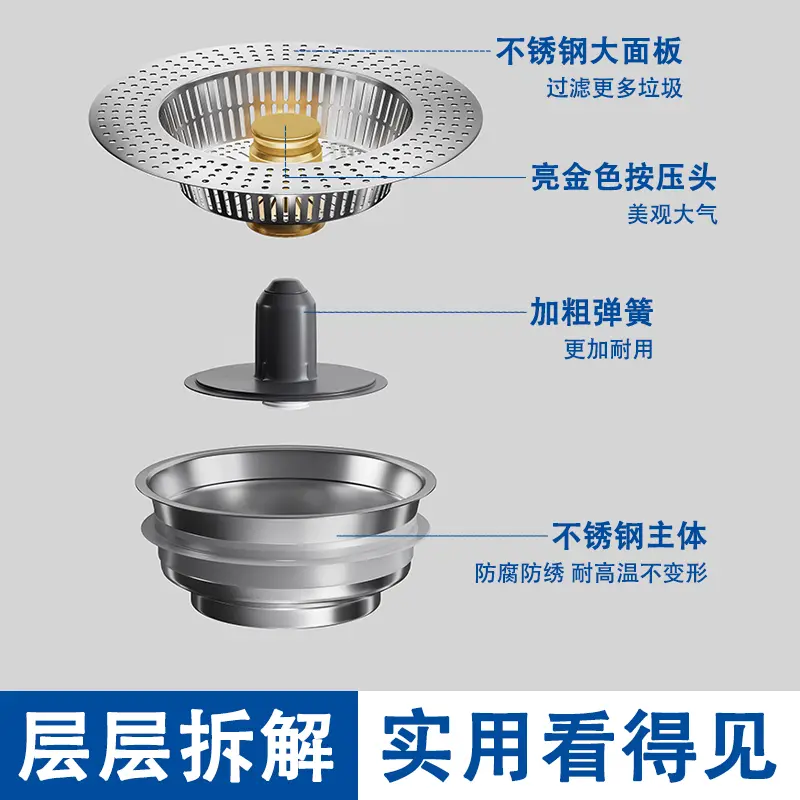 不锈钢大面板
过滤更多垃圾

亮金色按压头
美观大气

加粗弹簧
更加耐用

不锈钢主体
防腐防锈 耐高温不变形

层层拆解 实用看得见