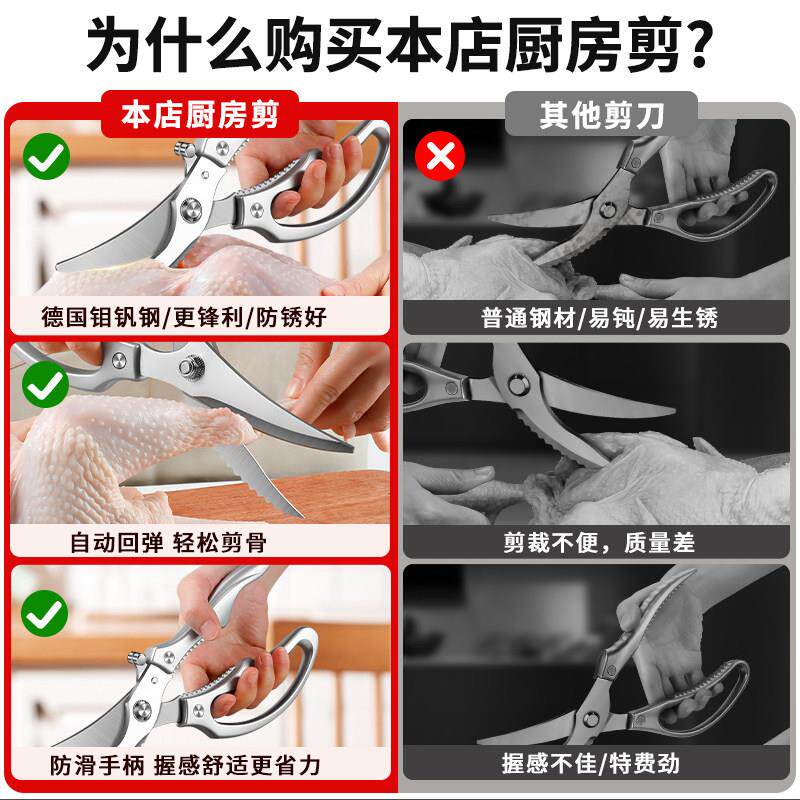 为什么购买本店厨房剪?

本店厨房剪

德国钼钒钢/更锋利/防锈好

自动回弹 轻松剪骨

防滑手柄 握感舒适更省力

其他剪刀

普通钢材/易钝/易生锈

剪裁不便，质量差

握感不佳/特费劲