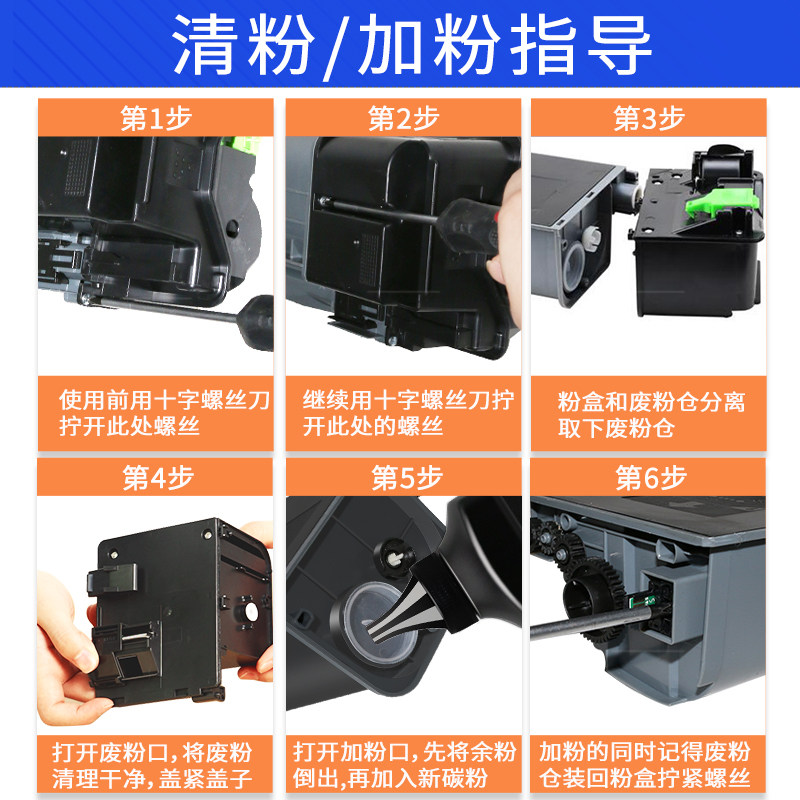 清粉/加粉指导

第1步

使用前用十字螺丝刀拧开此处螺丝

第2步

继续用十字螺丝刀拧开此处的螺丝

第3步

粉盒和废粉仓分离取下废粉仓

第4步

打开废粉口，将废粉清理干净，盖紧盖子

第5步

打开加粉口，先将余粉倒出，再加入新碳粉

第6步

加粉的同时记得废粉仓装回粉盒拧紧螺丝