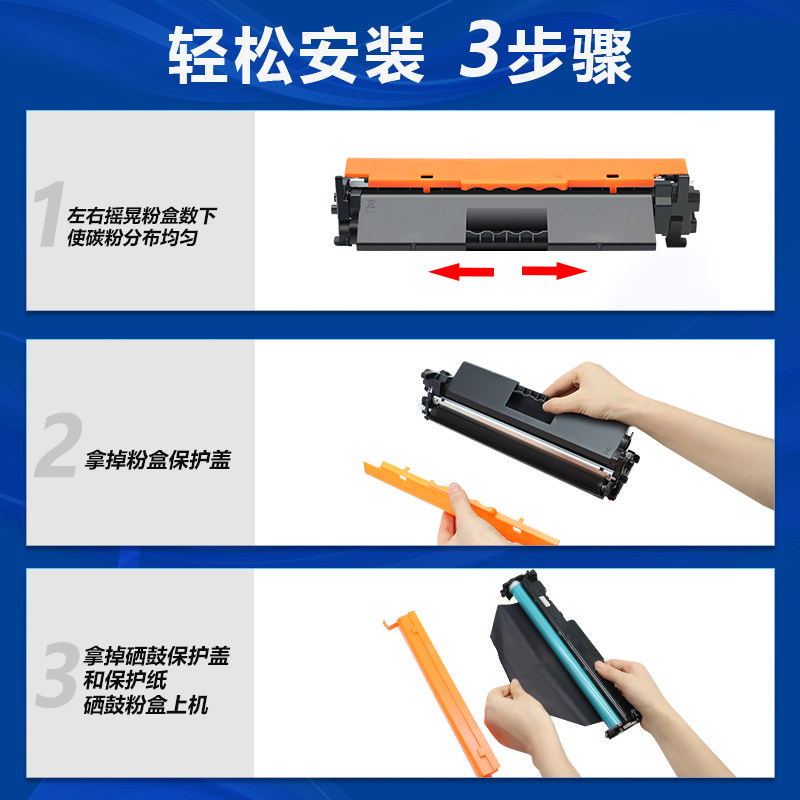 轻松安装 3步骤

1 左右摇晃粉盒数下
使碳粉分布均匀

2 拿掉粉盒保护盖

3 拿掉硒鼓保护盖
和保护纸
硒鼓粉盒上机