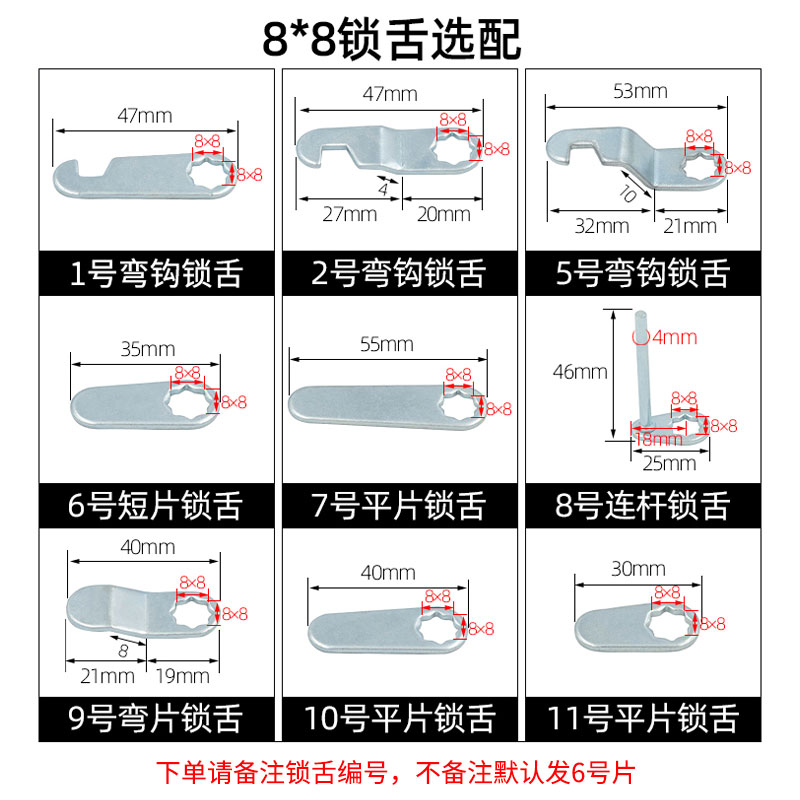 8*8锁舌选配

47mm
8×8
8×8
1号弯钩锁舌

47mm
8×8
8×8
4
27mm
20mm
2号弯钩锁舌

53mm
8×8
8×8
10
32mm
21mm
5号弯钩锁舌

35mm
8×8
8×8
6号短片锁舌

55mm
8×8
8×8
7号平片锁舌

4mm
46mm
8×8
8×8
18mm
25mm
8号连杆锁舌

40mm
8×8
8×8
8
21mm
19mm
9号弯片锁舌

40mm
8×8
8×8
10号平片锁舌

30mm
8×8
8×8
11号平片锁舌

下单请备注锁舌编号，不备注默认发6号片