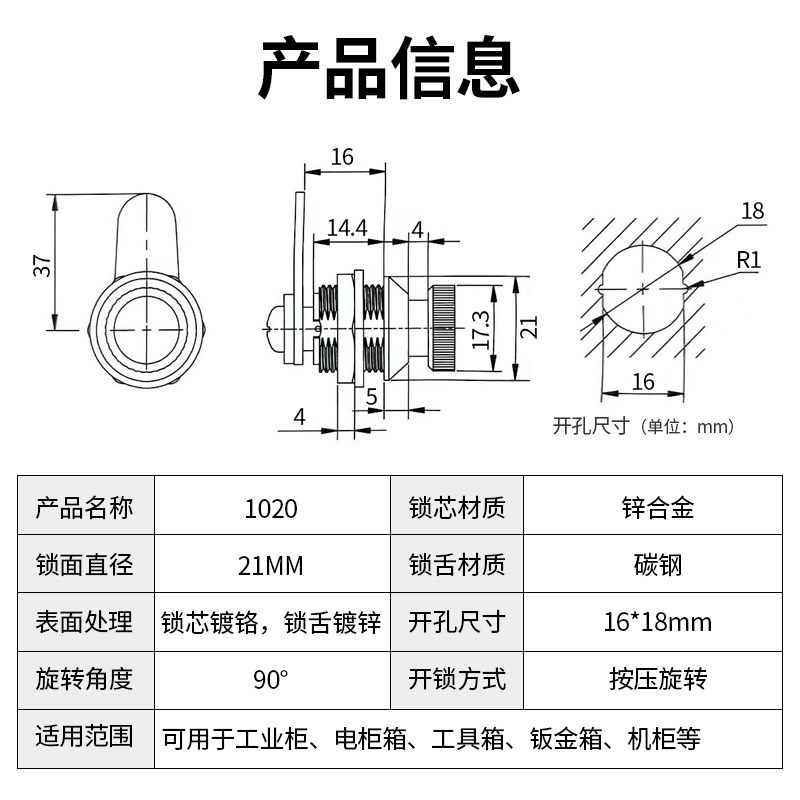 产品信息

37

16

14.4

4

17.3

21

5

4

18

R1

16

开孔尺寸（单位：mm）

| 产品名称 | 1020 | 锁芯材质 | 锌合金 |
|---|---|---|---|
| 锁面直径 | 21MM | 锁舌材质 | 碳钢 |
| 表面处理 | 锁芯镀铬，锁舌镀锌 | 开孔尺寸 | 16*18mm |
| 旋转角度 | 90° | 开锁方式 | 按压旋转 |
| 适用范围 | 可用于工业柜、电柜箱、工具箱、钣金箱、机柜等 | | |