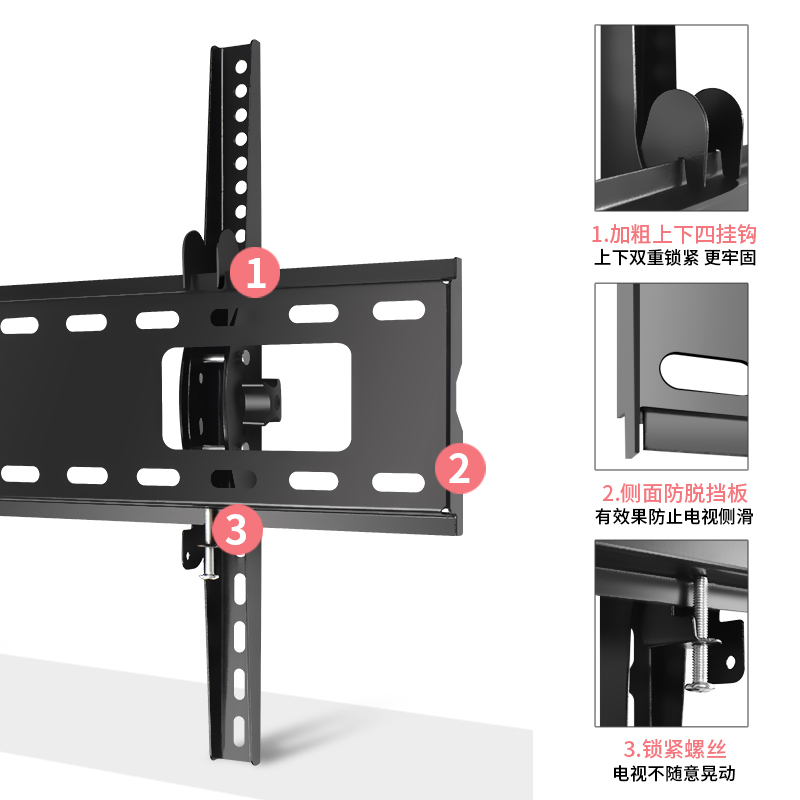 1

2

3

1.加粗上下四挂钩
上下双重锁紧 更牢固

2.侧面防脱挡板
有效果防止电视侧滑

3.锁紧螺丝
电视不随意晃动