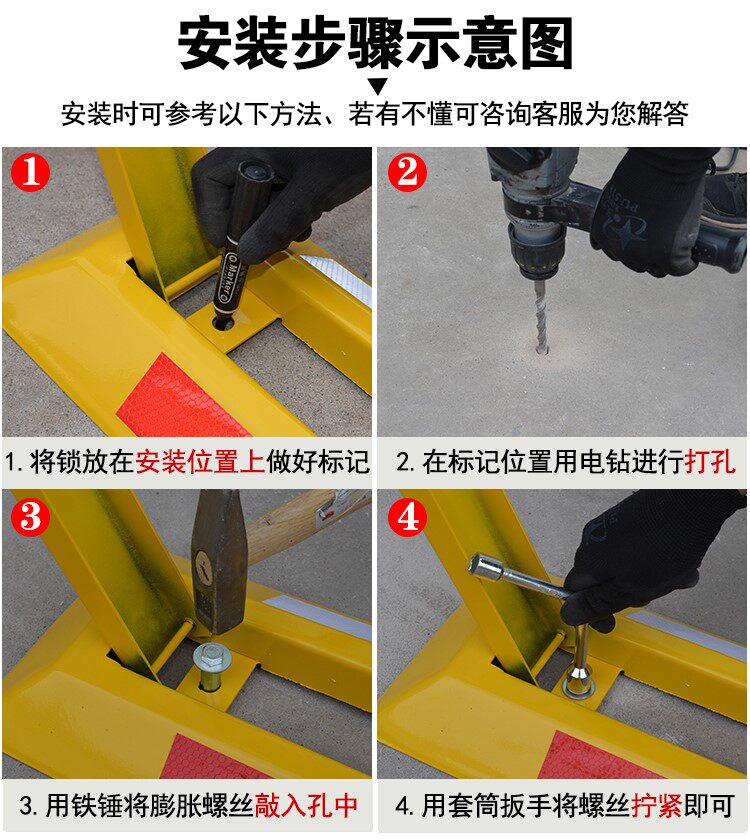 安装步骤示意图

安装时可参考以下方法、若有不懂可咨询客服为您解答

1

Marker

1. 将锁放在安装位置上做好标记

2

2. 在标记位置用电钻进行打孔

3

3. 用铁锤将膨胀螺丝敲入孔中

4

4. 用套筒扳手将螺丝拧紧即可