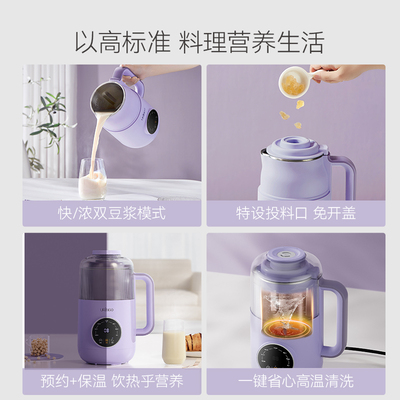 以高标准 料理营养生活

快/浓双豆浆模式

特设投料口 免开盖

预约+保温 饮热乎营养

一键省心高温清洗