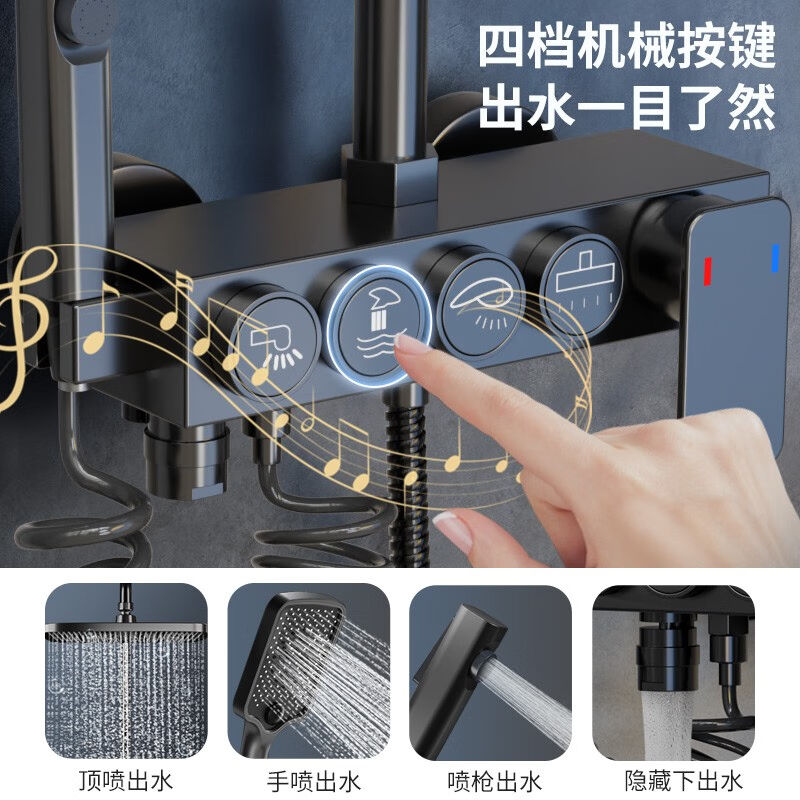 四档机械按键
出水一目了然

顶喷出水
手喷出水
喷枪出水
隐藏下出水