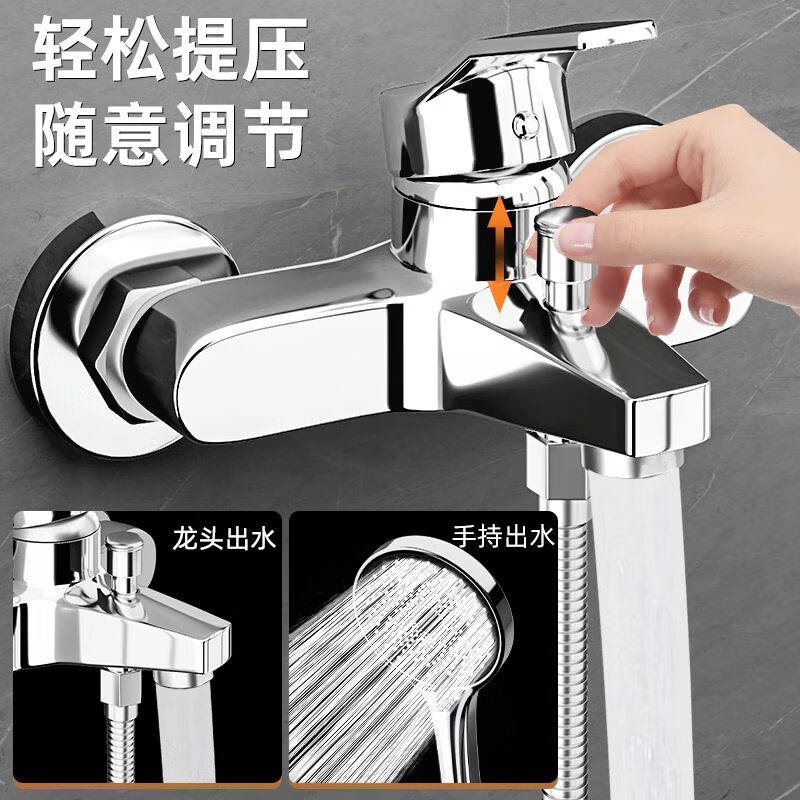 轻松提压
随意调节

龙头出水

手持出水