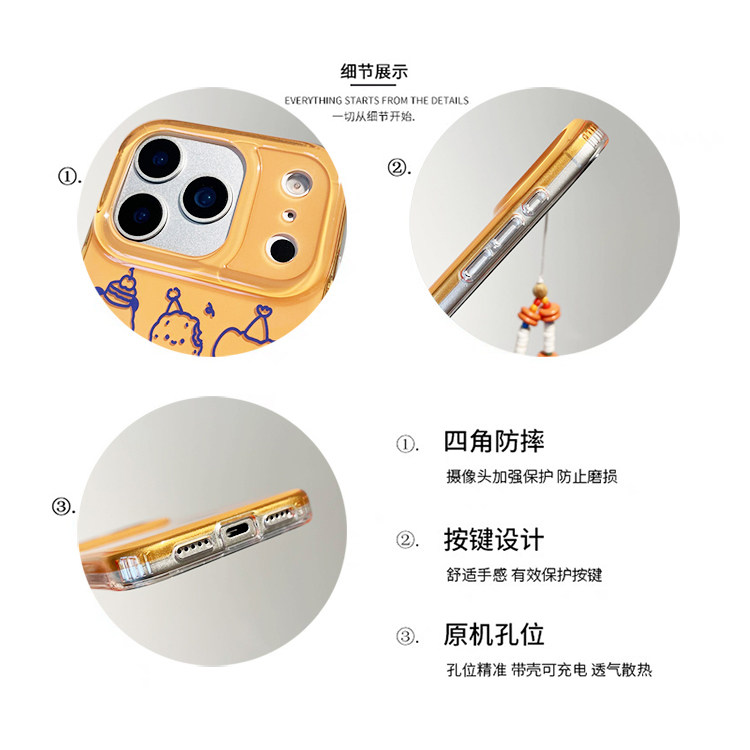 细节展示
EVERYTHING STARTS FROM THE DETAILS
一切从细节开始.

①.

②.

③.

①. 四角防摔
摄像头加强保护 防止磨损

②. 按键设计
舒适手感 有效保护按键

③. 原机孔位
孔位精准 带壳可充电 透气散热