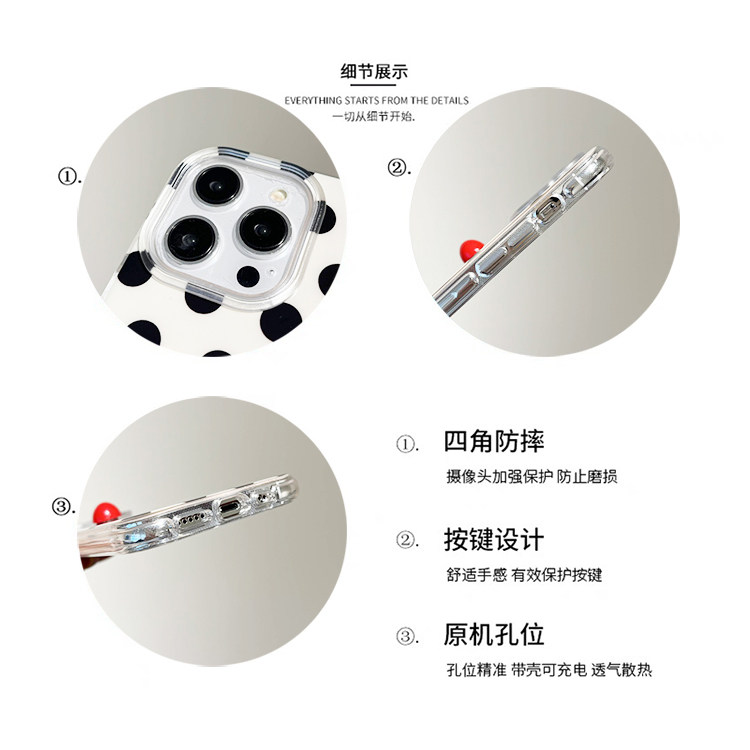 细节展示

EVERYTHING STARTS FROM THE DETAILS
一切从细节开始.

①.

②.

③.

①. 四角防摔

摄像头加强保护 防止磨损

②. 按键设计

舒适手感 有效保护按键

③. 原机孔位

孔位精准 带壳可充电 透气散热