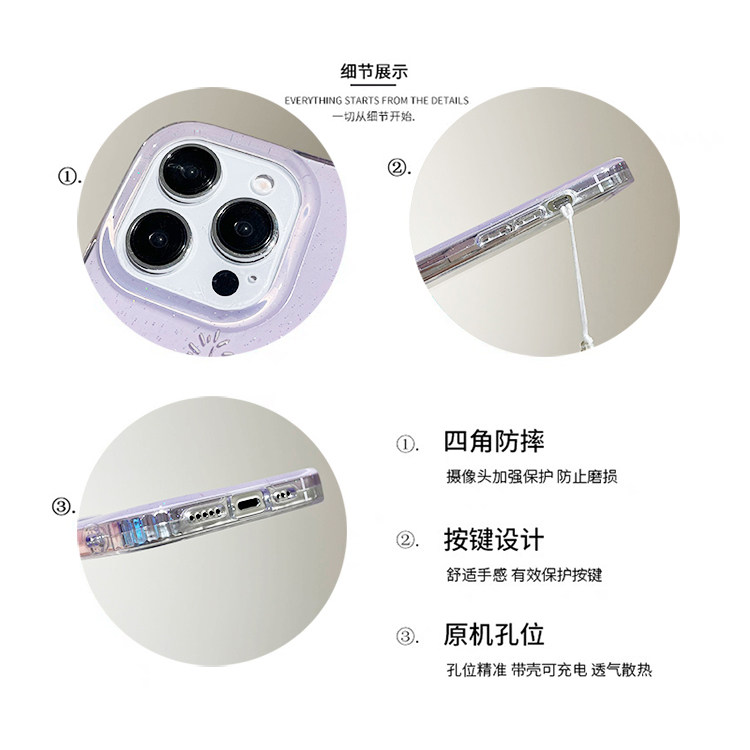 细节展示

EVERYTHING STARTS FROM THE DETAILS

一切从细节开始.

①.

②.

③.

①. 四角防摔

摄像头加强保护 防止磨损

②. 按键设计

舒适手感 有效保护按键

③. 原机孔位

孔位精准 带壳可充电 透气散热