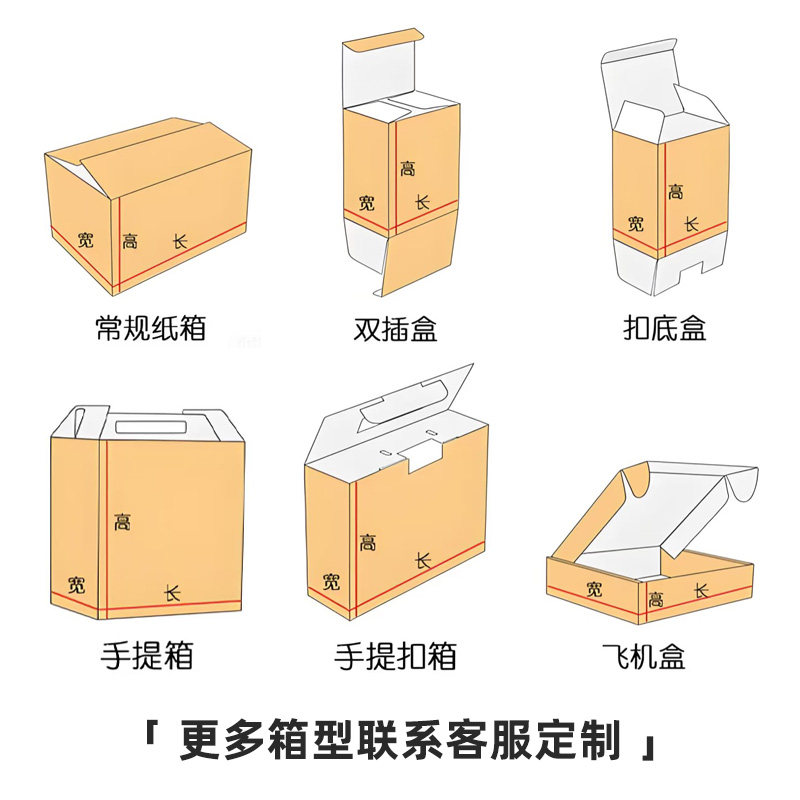 宽 高 长
常规纸箱

高
宽 长
双插盒

高
宽 长
扣底盒

高
宽 长
手提箱

高
宽 长
手提扣箱

宽 高 长
飞机盒

「 更多箱型联系客服定制 」