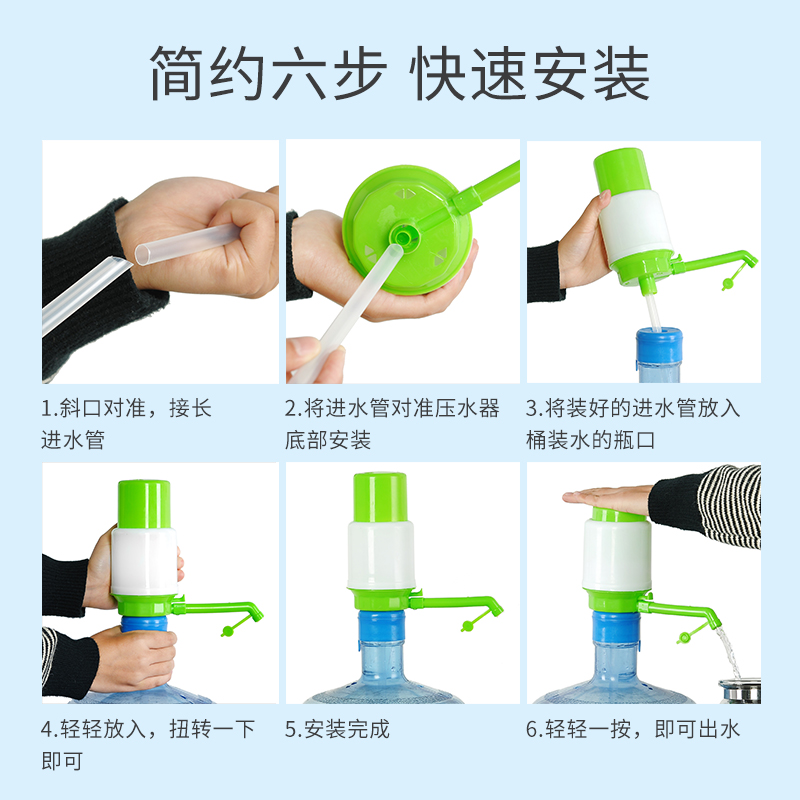 简约六步 快速安装

1.斜口对准，接长进水管

2.将进水管对准压水器底部安装

3.将装好的进水管放入桶装水的瓶口

4.轻轻放入，扭转一下即可

5.安装完成

6.轻轻一按，即可出水