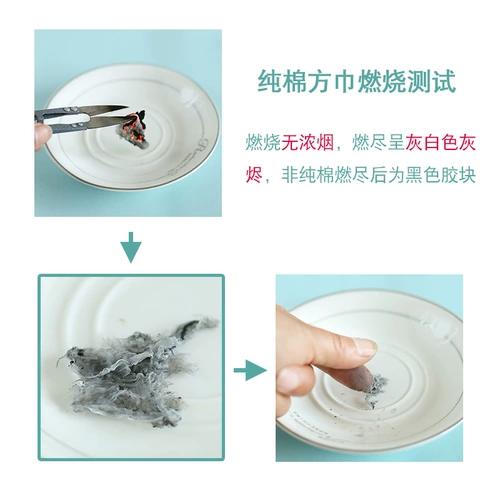 纯棉方巾燃烧测试

燃烧无浓烟，燃尽呈灰白色灰烬，非纯棉燃尽后为黑色胶块