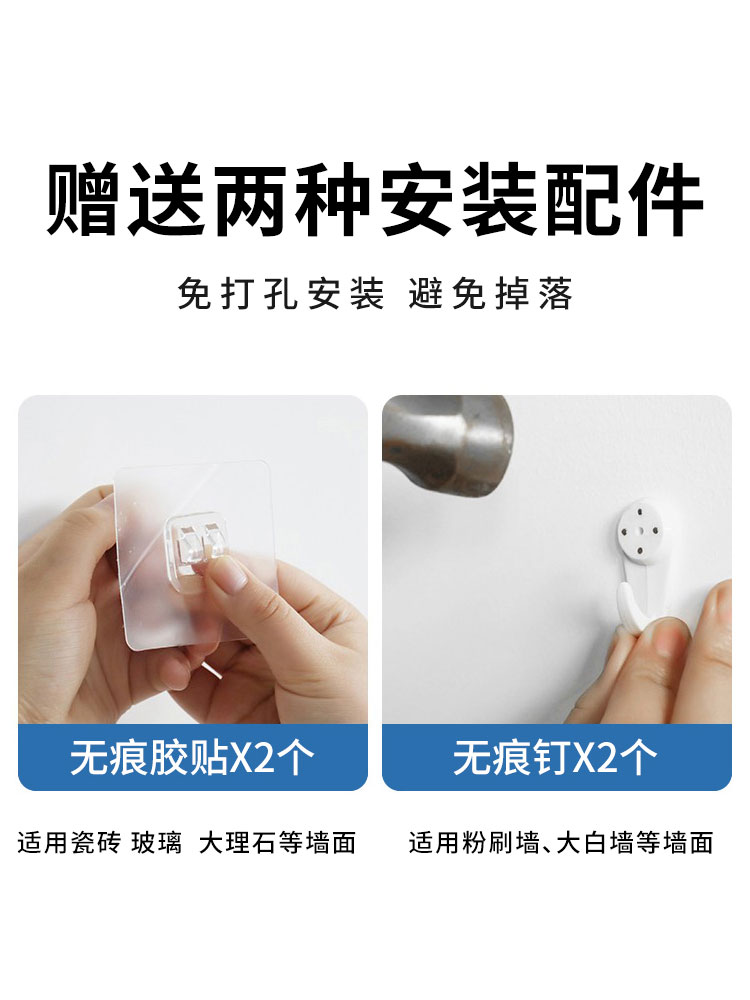 赠送两种安装配件

免打孔安装 避免掉落

无痕胶贴X2个

适用瓷砖 玻璃 大理石等墙面

无痕钉X2个

适用粉刷墙、大白墙等墙面