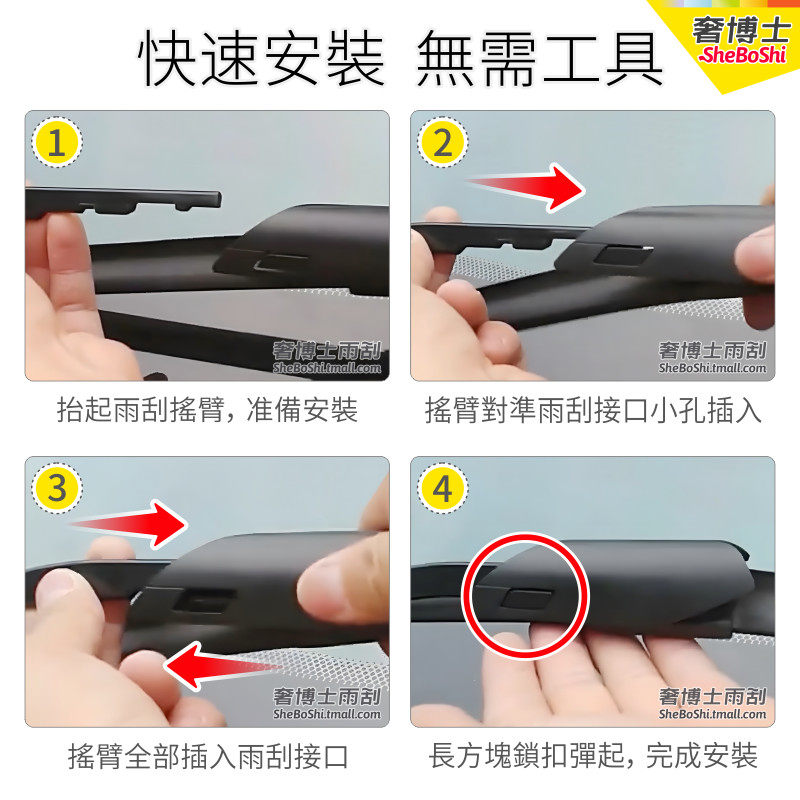 快速安裝 無需工具

奢博士
SheBoShi

1
奢博士雨刮
SheBoShi.tmall.com
抬起雨刮搖臂，准備安裝

2
奢博士雨刮
SheBoShi.tmall.com
搖臂對準雨刮接口小孔插入

3
奢博士雨刮
SheBoShi.tmall.com
搖臂全部插入雨刮接口

4
奢博士雨刮
SheBoShi.tmall.com
長方塊鎖扣彈起，完成安裝