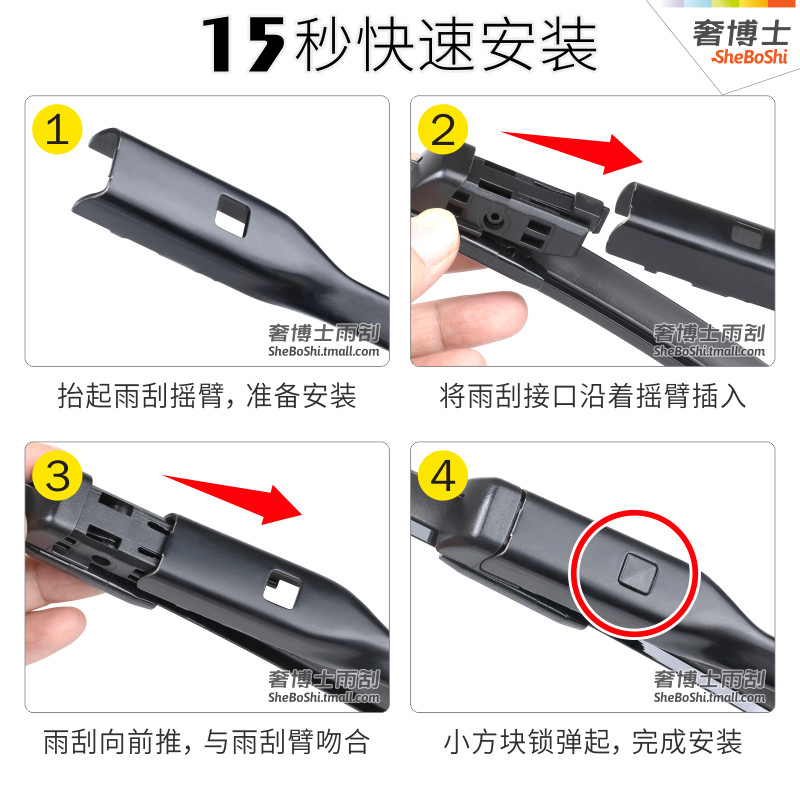 15秒快速安装

奢博士
SheBoShi

1

奢博士雨刮
SheBoShi.tmall.com

抬起雨刮摇臂，准备安装

2

奢博士雨刮
SheBoShi.tmall.com

将雨刮接口沿着摇臂插入

3

奢博士雨刮
SheBoShi.tmall.com

雨刮向前推，与雨刮臂吻合

4

奢博士雨刮
SheBoShi.tmall.com

小方块锁弹起，完成安装