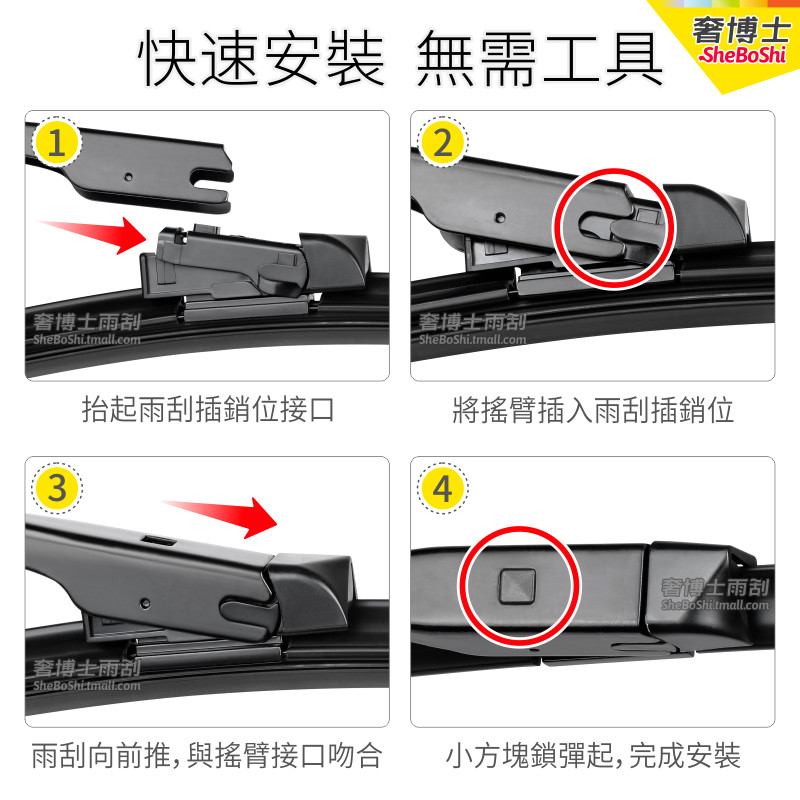 快速安裝 無需工具

奢博士
SheBoShi

1
奢博士雨刮
SheBoShi.tmall.com
抬起雨刮插銷位接口

2
奢博士雨刮
SheBoShi.tmall.com
將搖臂插入雨刮插銷位

3
奢博士雨刮
SheBoShi.tmall.com
雨刮向前推,與搖臂接口吻合

4
奢博士雨刮
SheBoShi.tmall.com
小方塊鎖彈起,完成安裝