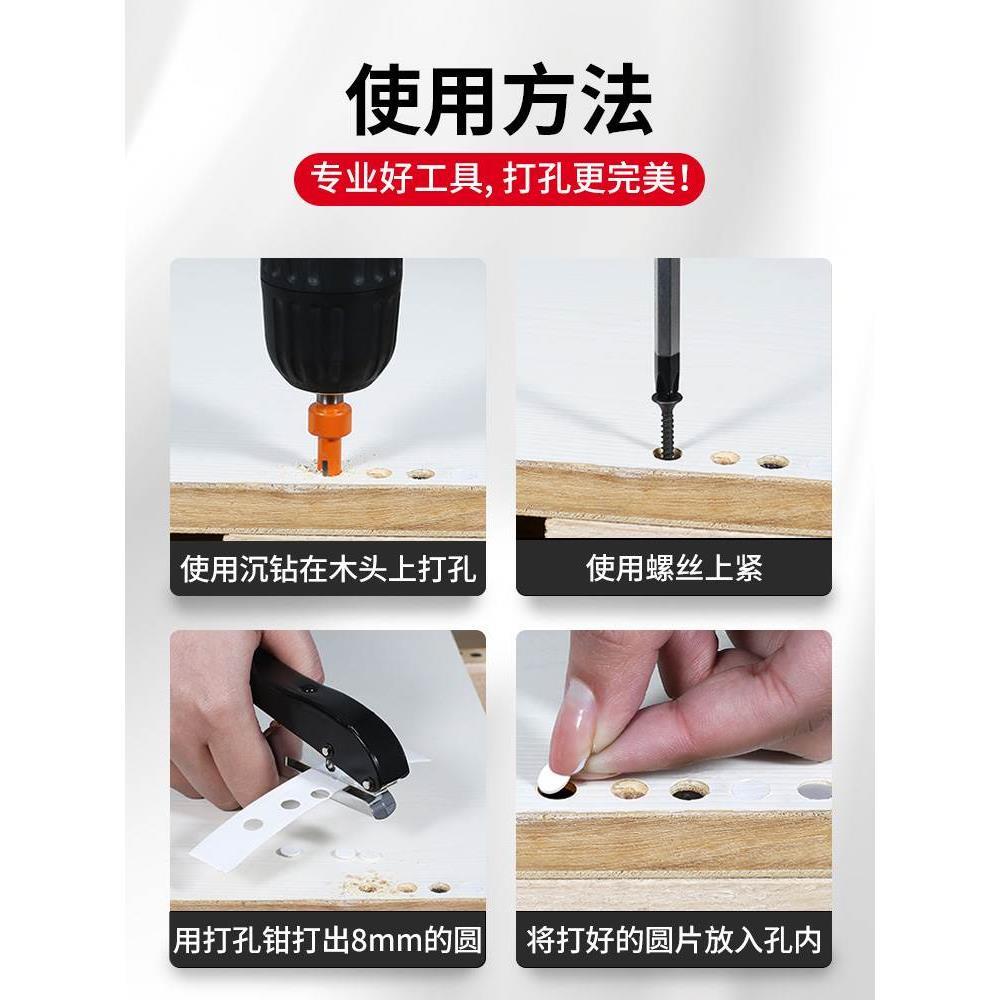 使用方法

专业好工具, 打孔更完美!

使用沉钻在木头上打孔

使用螺丝上紧

用打孔钳打出8mm的圆

将打好的圆片放入孔内